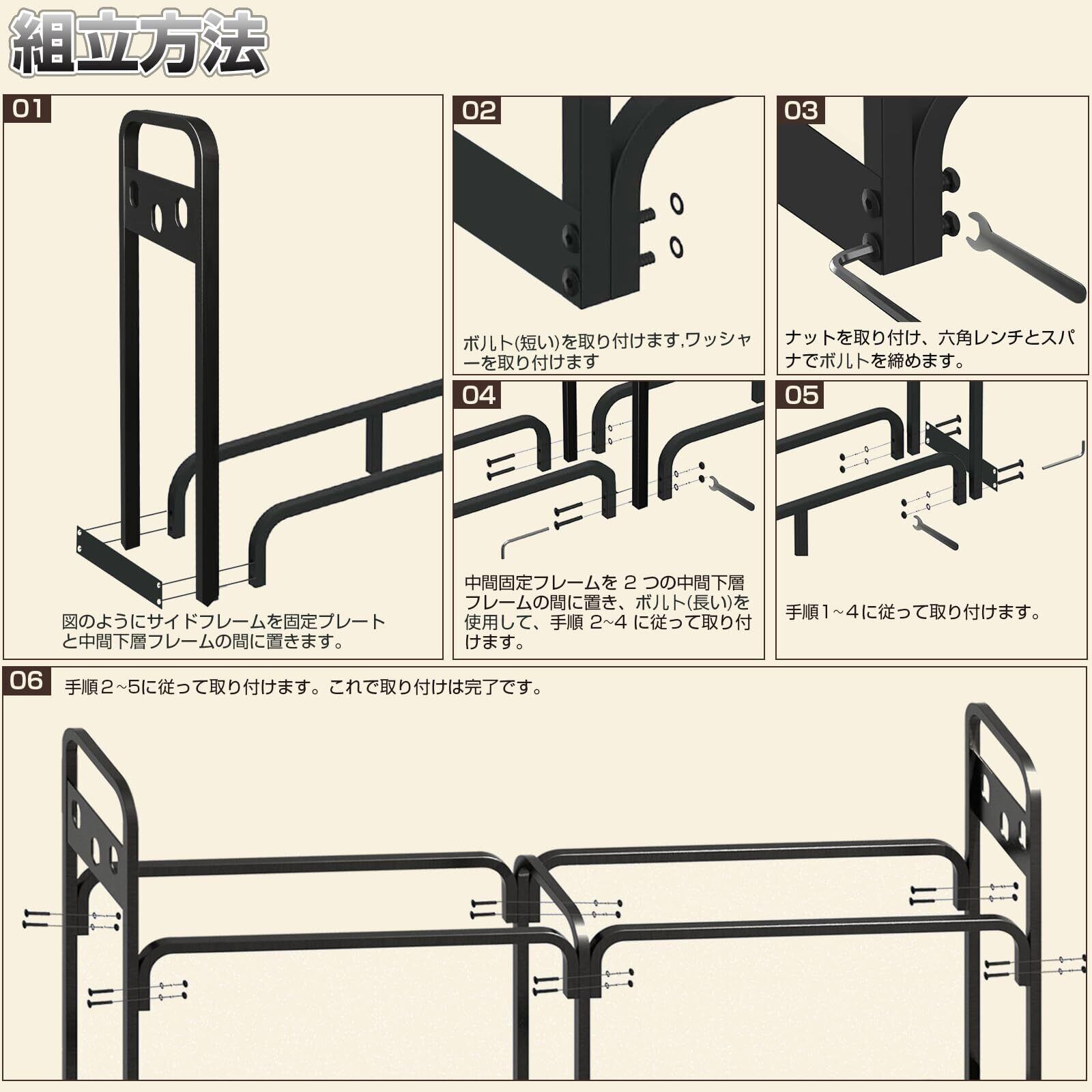 組立方法

01

図のようにサイドフレームを固定プレートと中間下層フレームの間に置きます。

02

ボルト(短い)を取り付けます,ワッシャーを取り付けます

03

ナットを取り付け、六角レンチとスパナでボルトを締めます。

04

中間固定フレームを 2 つの中間下層フレームの間に置き、ボルト(長い)を使用して、手順 2~4 に従って取り付けます。

05

手順1~4に従って取り付けます。

06

手順2~5に従って取り付けます。これで取り付けは完了です。