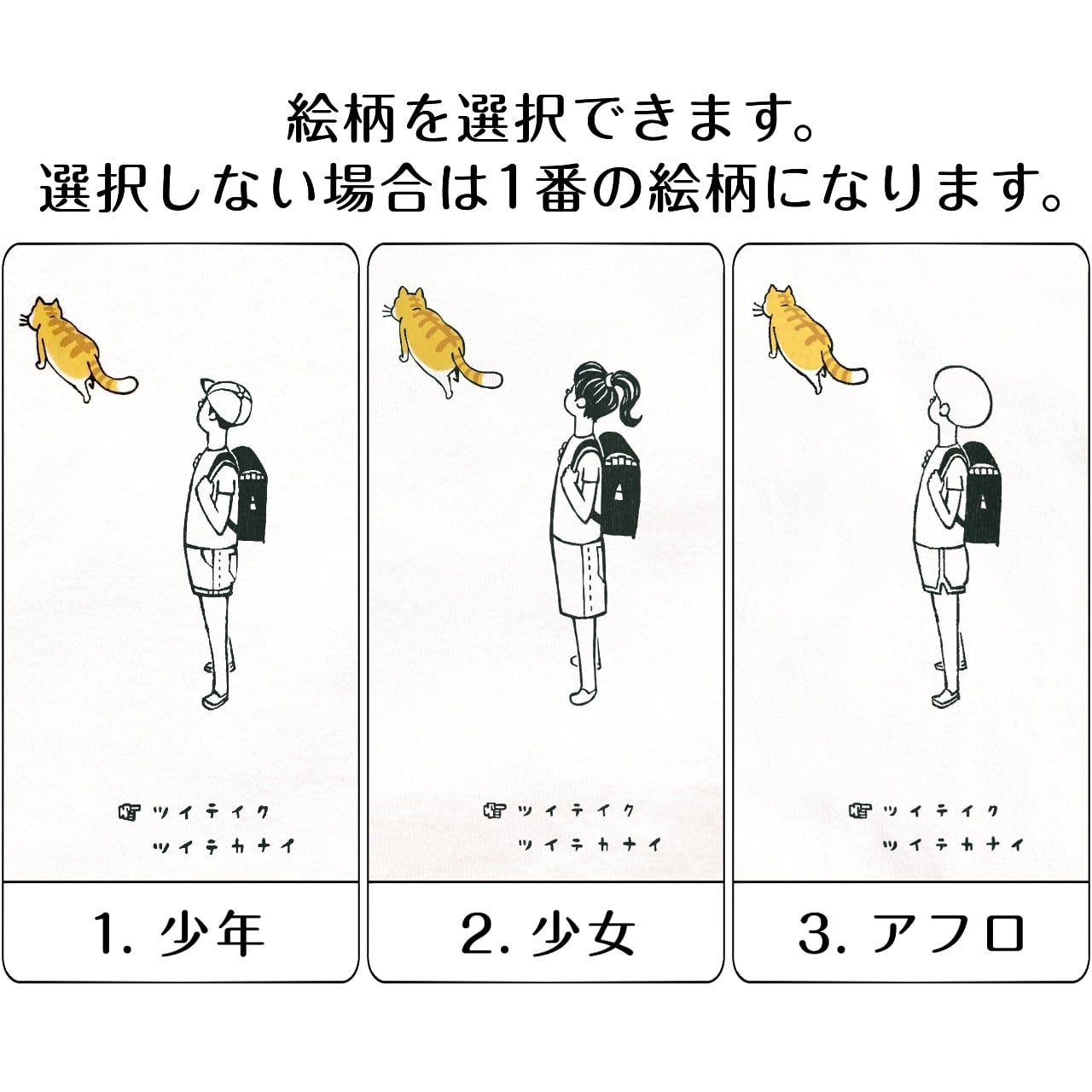 絵柄を選択できます。
選択しない場合は1番の絵柄になります。

ツイテイク
ツイテカナイ

1. 少年

ツイテイク
ツイテカナイ

2. 少女

ツイテイク
ツイテカナイ

3. アフロ