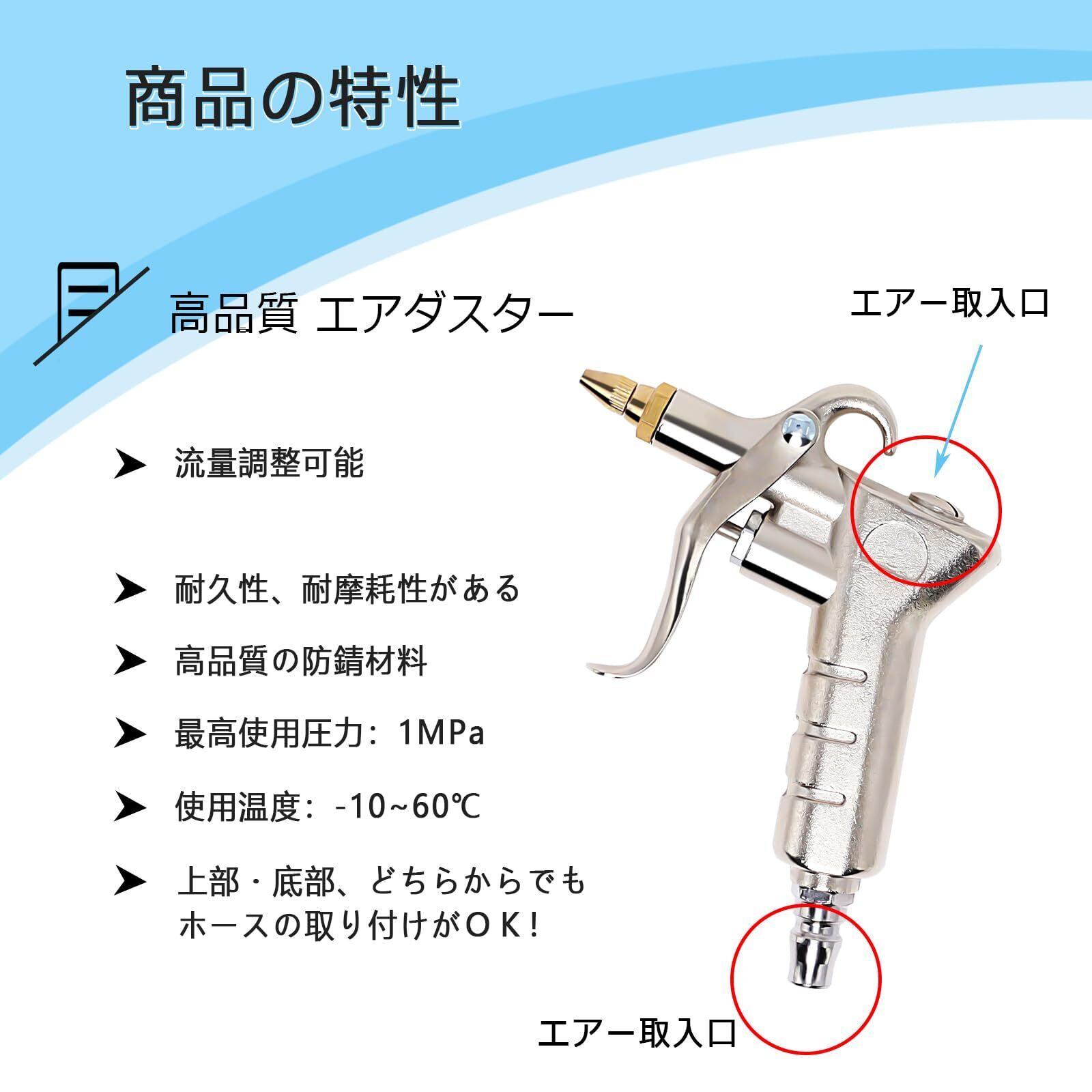 商品の特性

高品質 エアダスター

エアー取入口

➤ 流量調整可能

➤ 耐久性、耐摩耗性がある

➤ 高品質の防錆材料

➤ 最高使用圧力：1MPa

➤ 使用温度：-10~60℃

➤ 上部・底部、どちらからでもホースの取り付けがＯＫ！

エアー取入口