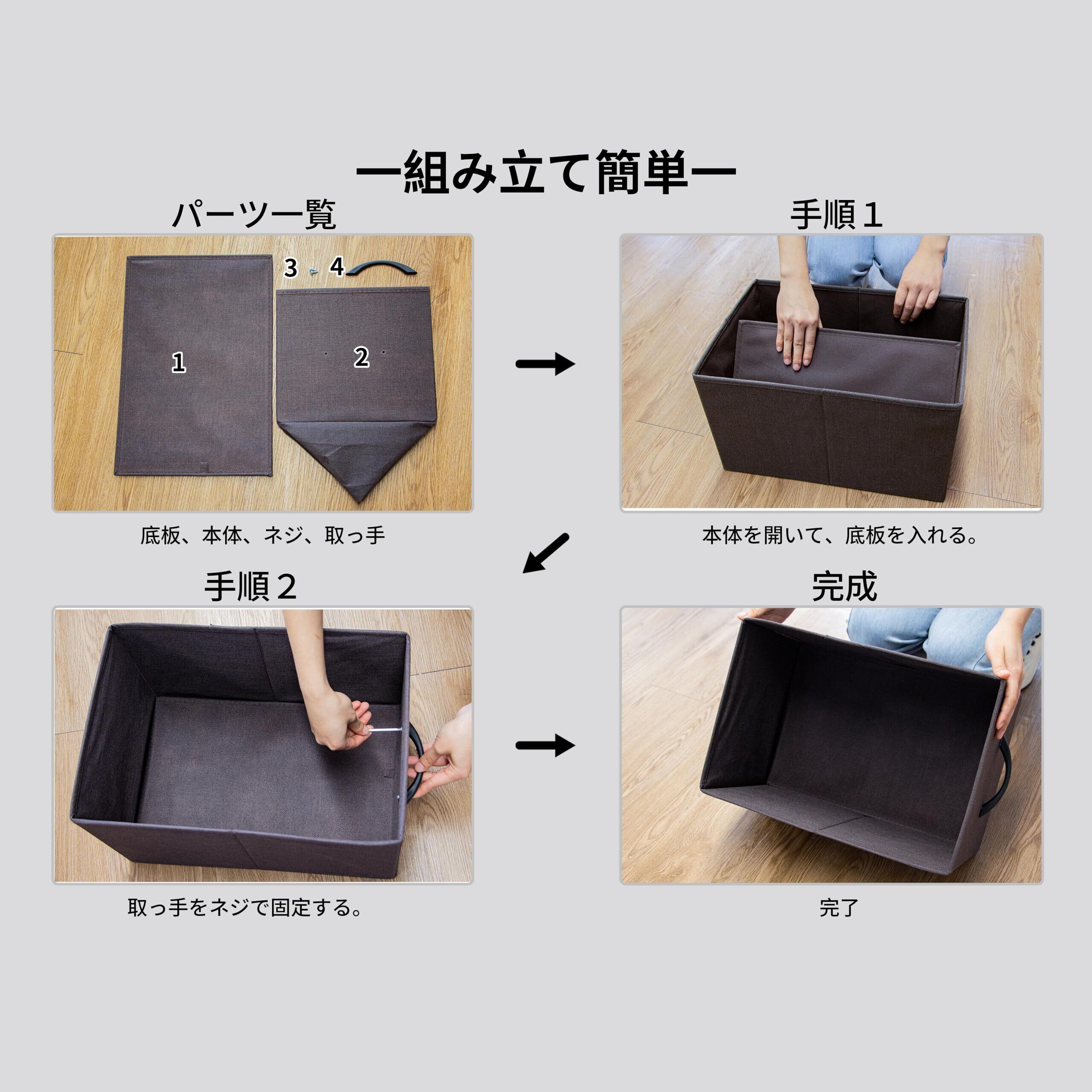 ー組み立て簡単ー

パーツ一覧

3 4

1 2

底板、本体、ネジ、取っ手

手順１

本体を開いて、底板を入れる。

手順２

取っ手をネジで固定する。

完成

完了