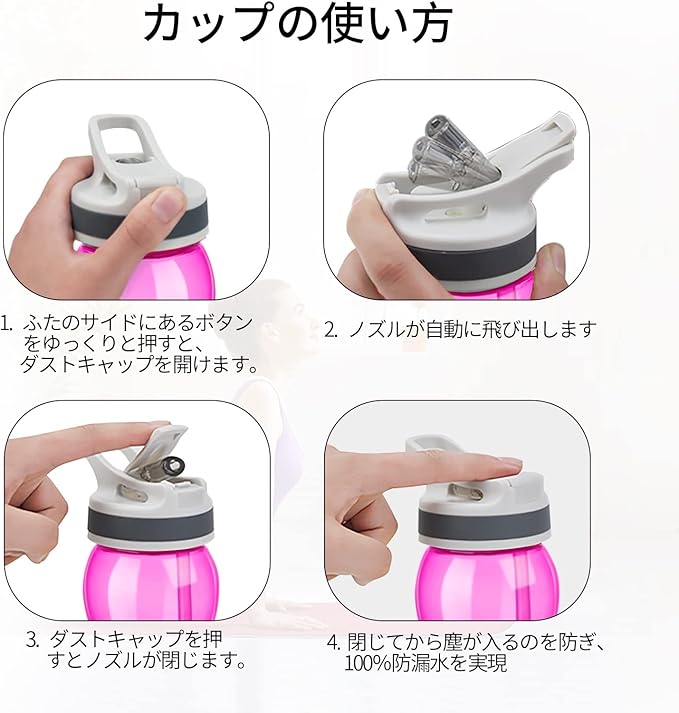 カップの使い方

1. ふたのサイドにあるボタンをゆっくりと押すと、ダストキャップを開けます。

2. ノズルが自動に飛び出します

3. ダストキャップを押すとノズルが閉じます。

4. 閉じてから塵が入るのを防ぎ、100%防漏水を実現