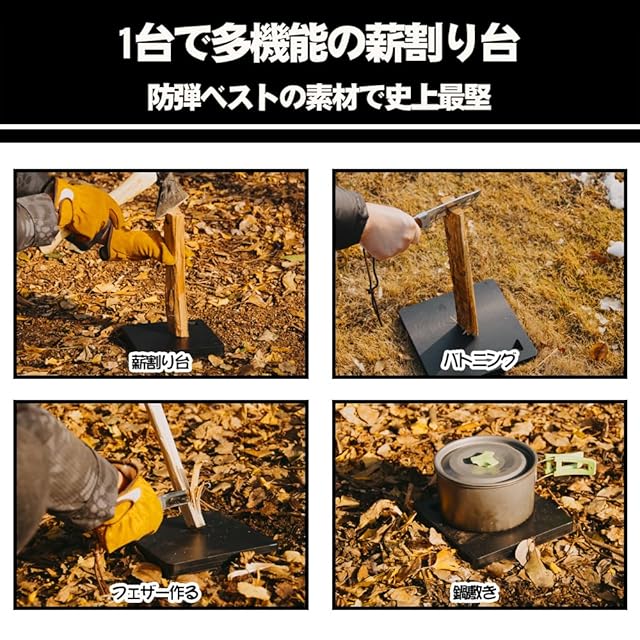 1台で多機能の薪割り台
防弾ベストの素材で史上最堅

薪割り台

バトニング

フェザー作る

鍋敷き