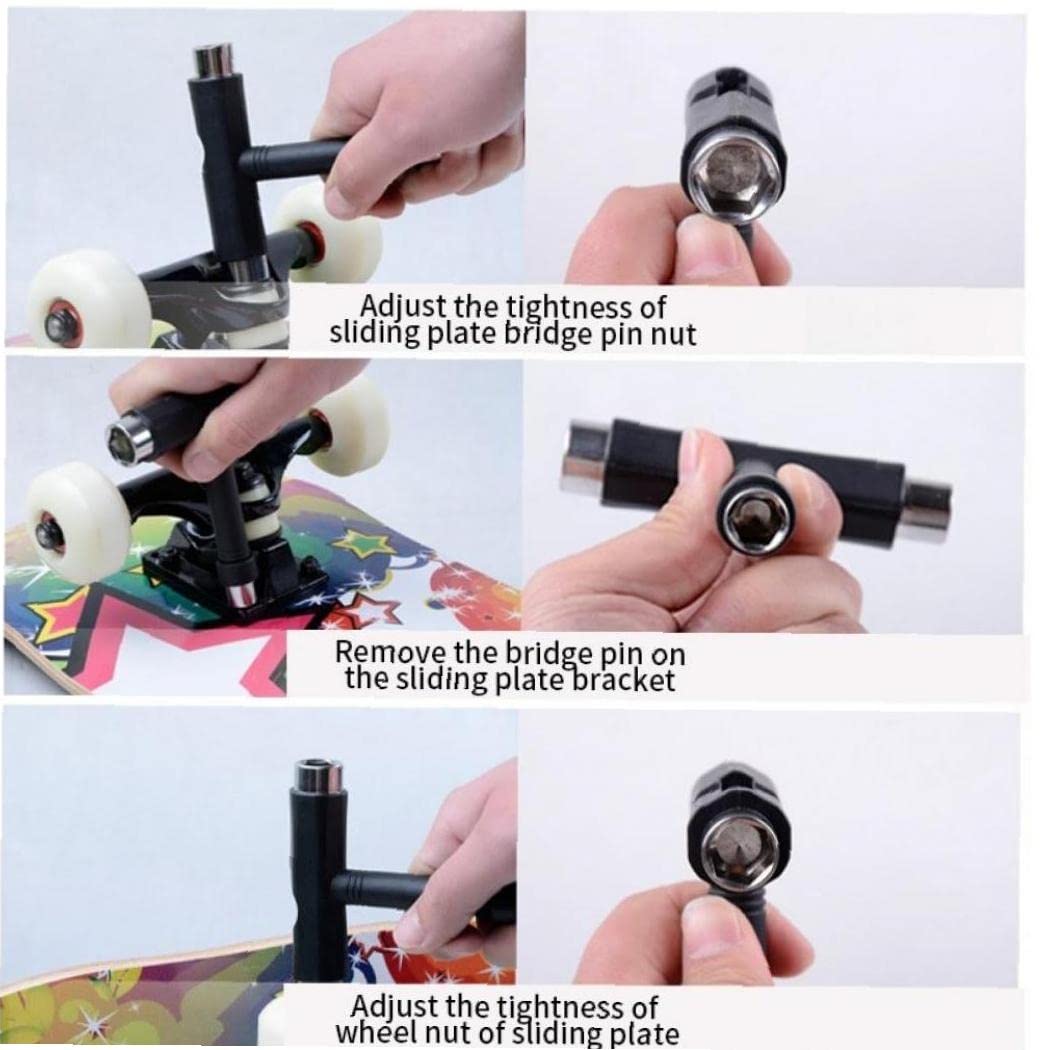 Adjust the tightness of sliding plate bridge pin nut

Remove the bridge pin on the sliding plate bracket

Adjust the tightness of wheel nut of sliding plate