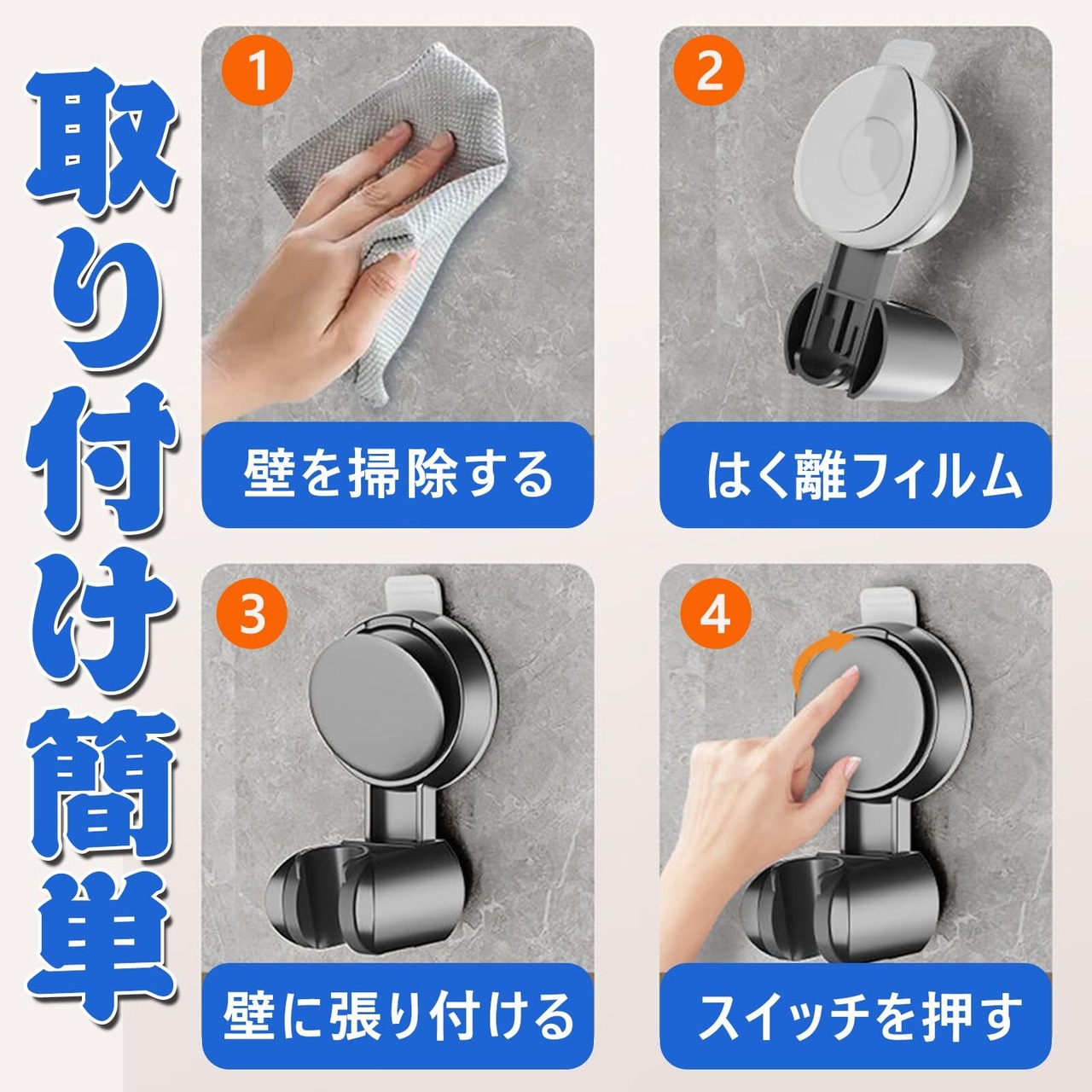 取り付け簡単

1
壁を掃除する

2
はく離フィルム

3
壁に張り付ける

4
スイッチを押す