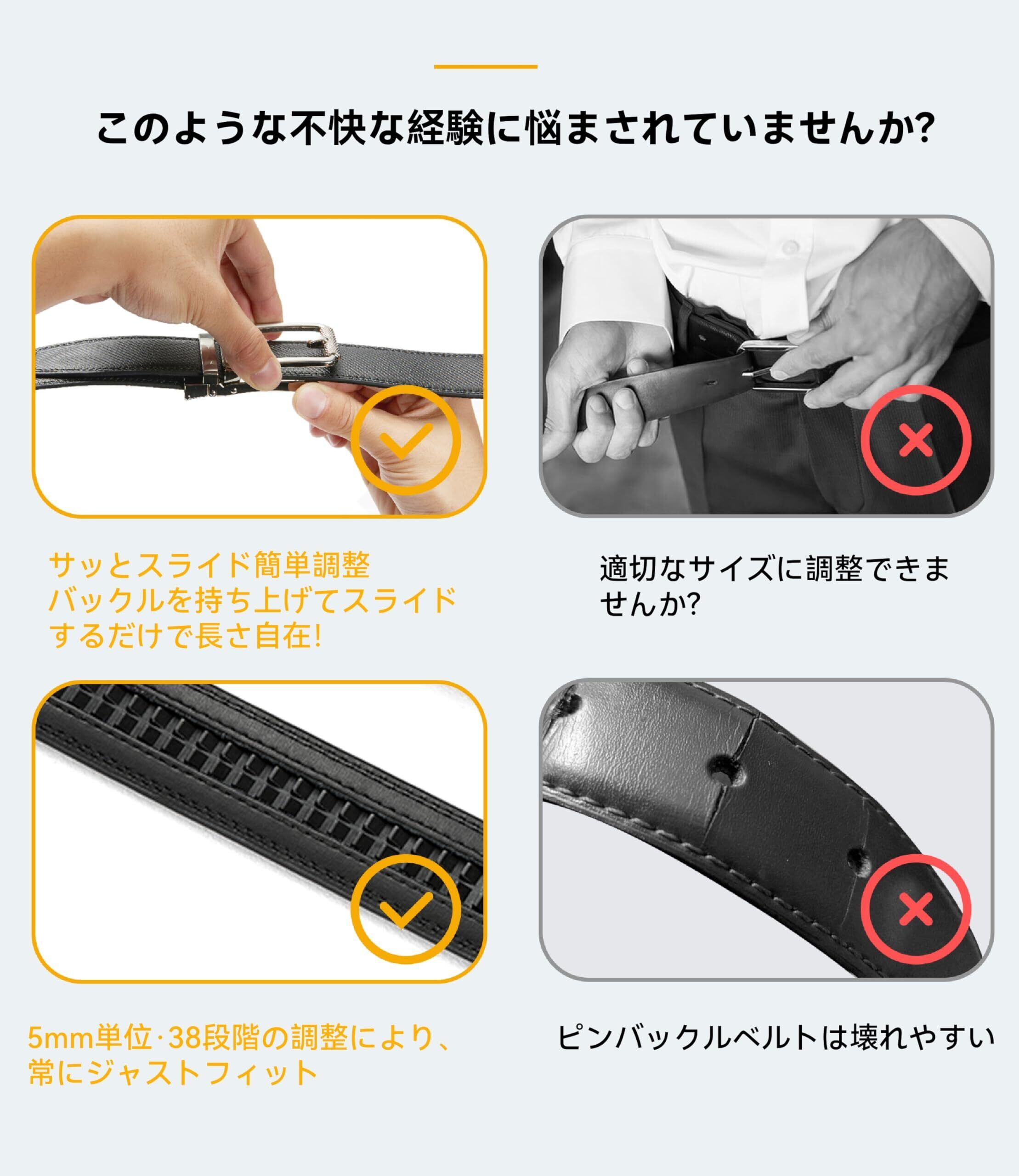 このような不快な経験に悩まされていませんか?

サッとスライド簡単調整
バックルを持ち上げてスライドするだけで長さ自在!

適切なサイズに調整できませんか?

5mm単位·38段階の調整により、常にジャストフィット

ピンバックルベルトは壊れやすい