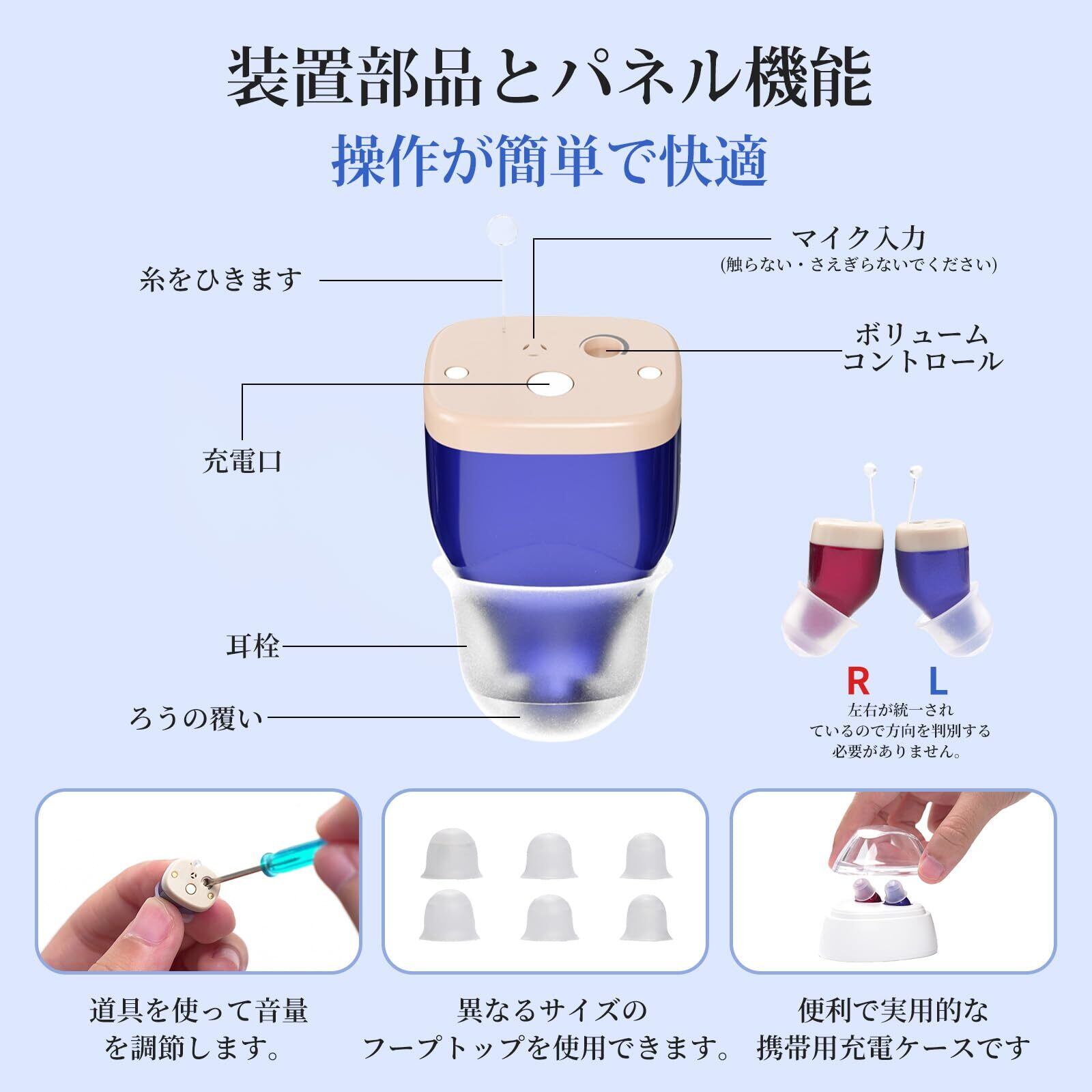 装置部品とパネル機能
操作が簡単で快適

糸をひきます

マイク入力
(触らない・さえぎらないでください)

ボリューム
コントロール

充電口

耳栓

ろうの覆い

R L
左右が統一されているので方向を判別する必要がありません。

道具を使って音量を調節します。

異なるサイズのフープトップを使用できます。

便利で実用的な携帯用充電ケースです