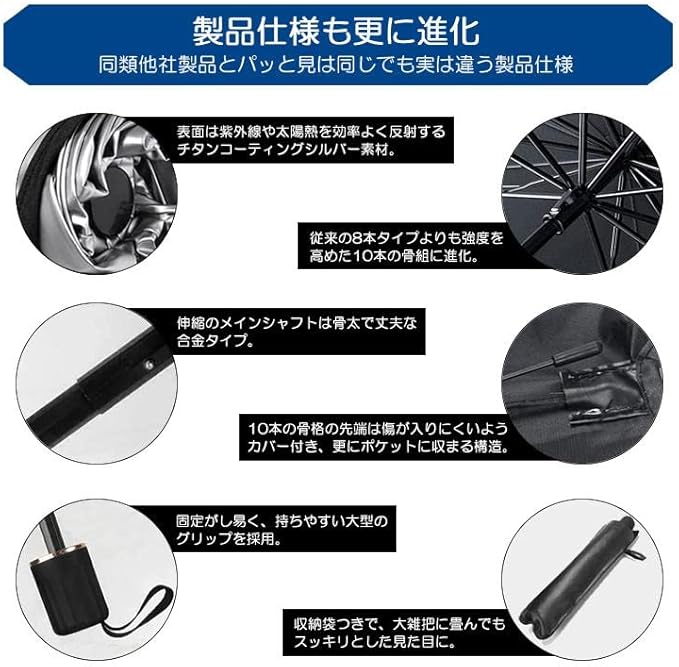 製品仕様も更に進化
同類他社製品とパッと見は同じでも実は違う製品仕様

表面は紫外線や太陽熱を効率よく反射するチタンコーティングシルバー素材。

従来の8本タイプよりも強度を高めた10本の骨組に進化。

伸縮のメインシャフトは骨太で丈夫な合金タイプ。

10本の骨格の先端は傷が入りにくいようカバー付き、更にポケットに収まる構造。

固定がし易く、持ちやすい大型のグリップを採用。

収納袋つきで、大雑把に畳んでもスッキリとした見た目に。