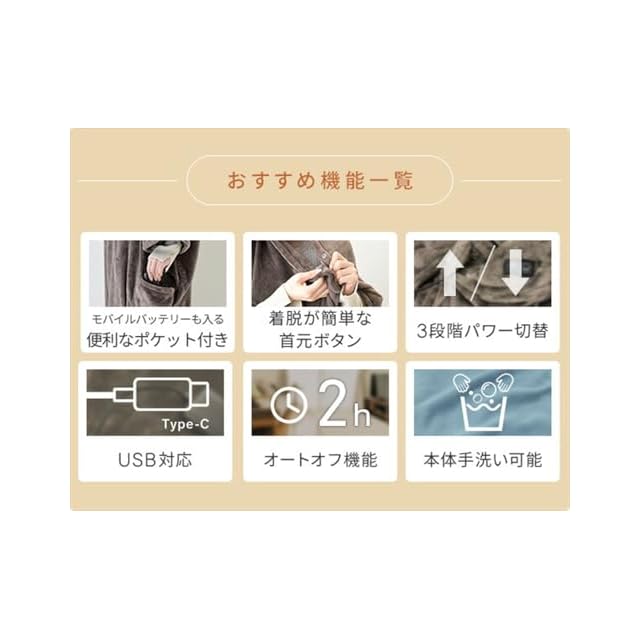 おすすめ機能一覧

モバイルバッテリーも入る
便利なポケット付き

着脱が簡単な
首元ボタン

3段階パワー切替

Type-C

USB対応

2h

オートオフ機能

本体手洗い可能