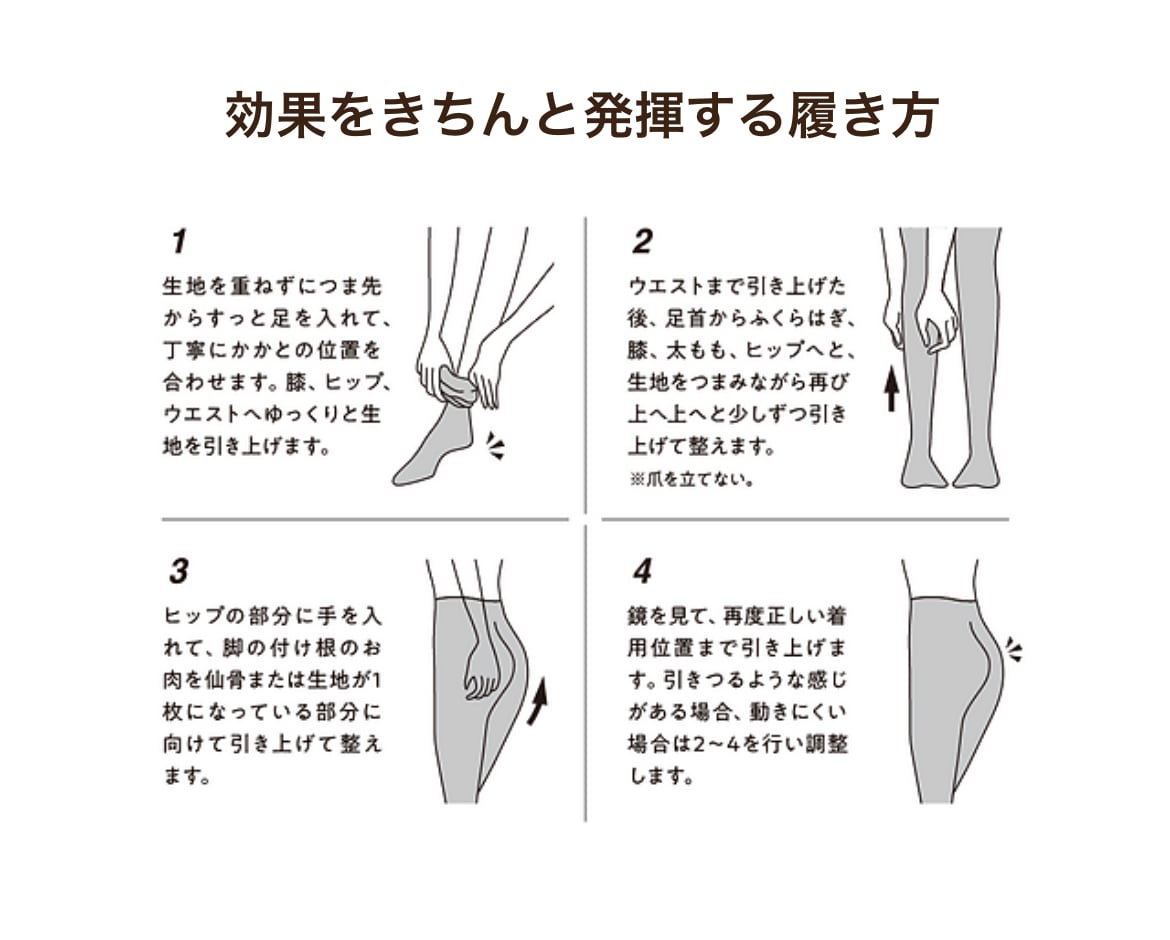 効果をきちんと発揮する履き方

1
生地を重ねずにつま先からすっと足を入れて、丁寧にかかとの位置を合わせます。膝、ヒップ、ウエストへゆっくりと生地を引き上げます。

2
ウエストまで引き上げた後、足首からふくらはぎ、膝、太もも、ヒップへと、生地をつまみながら再び上へ上へと少しずつ引き上げて整えます。
※爪を立てない。

3
ヒップの部分に手を入れて、脚の付け根のお肉を仙骨または生地が1枚になっている部分に向けて引き上げて整えます。

4
鏡を見て、再度正しい着用位置まで引き上げます。引きつるような感じがある場合、動きにくい場合は2～4を行い調整します。