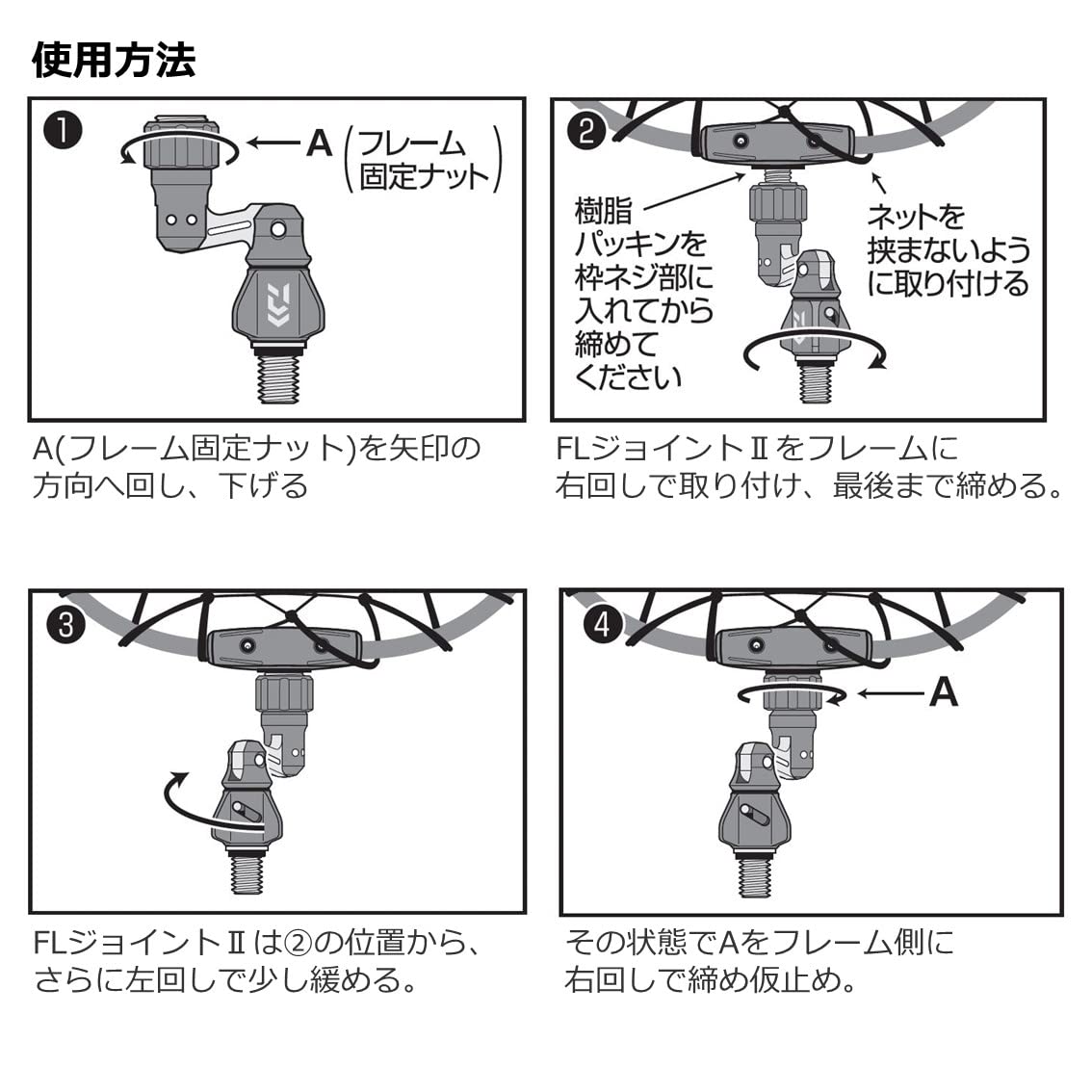 使用方法

❶

A (フレーム固定ナット)

A(フレーム固定ナット)を矢印の方向へ回し、下げる

❷

樹脂パッキンを枠ネジ部に入れてから締めてください

ネットを挟まないように取り付ける

FLジョイントⅡをフレームに右回しで取り付け、最後まで締める。

❸

FLジョイントⅡは②の位置から、さらに左回しで少し緩める。

❹

A

その状態でAをフレーム側に右回しで締め仮止め。