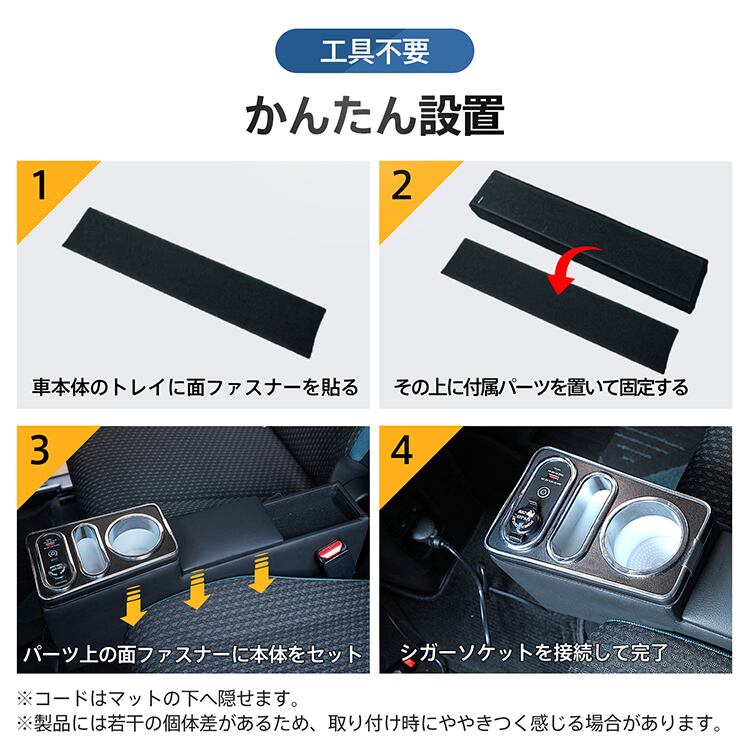 工具不要

かんたん設置

1

車本体のトレイに面ファスナーを貼る

2

その上に付属パーツを置いて固定する

3

パーツ上の面ファスナーに本体をセット

4

シガーソケットを接続して完了

※コードはマットの下へ隠せます。
※製品には若干の個体差があるため、取り付け時にややきつく感じる場合があります。