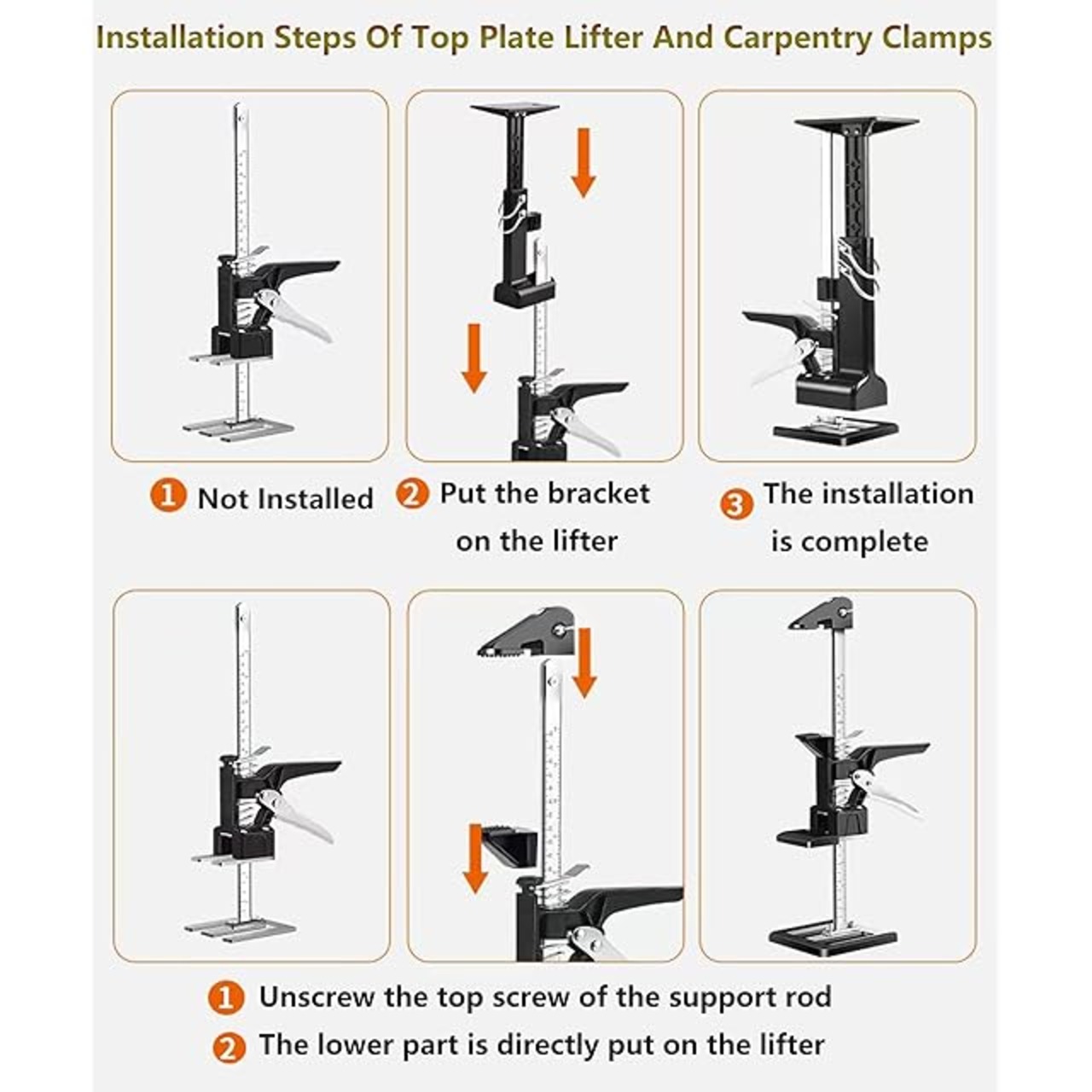 Installation Steps Of Top Plate Lifter And Carpentry Clamps

1 Not Installed

2 Put the bracket on the lifter

3 The installation is complete

1 Unscrew the top screw of the support rod

2 The lower part is directly put on the lifter