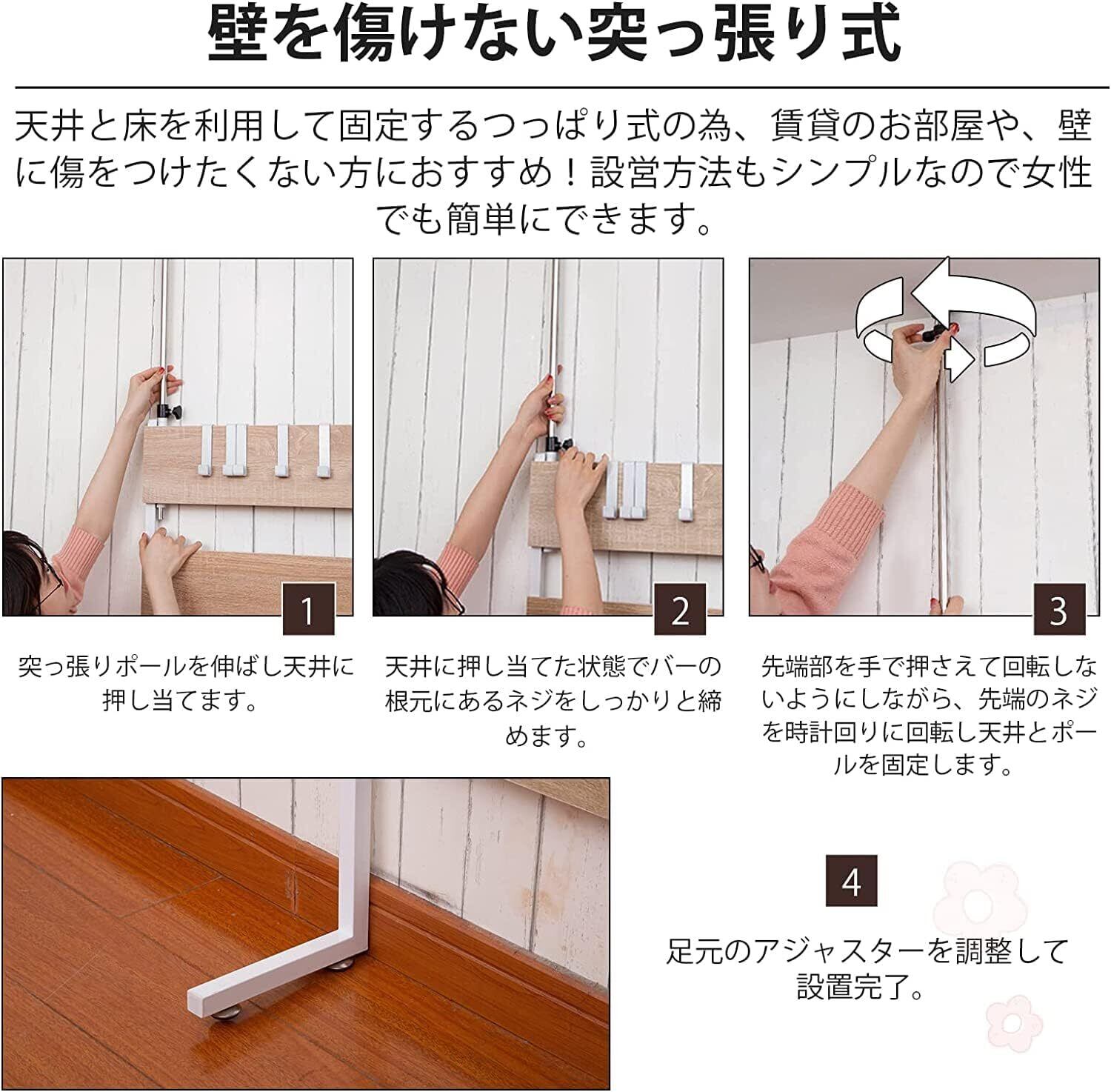 壁を傷けない突っ張り式

天井と床を利用して固定するつっぱり式の為、賃貸のお部屋や、壁に傷をつけたくない方におすすめ！設営方法もシンプルなので女性でも簡単にできます。

1

突っ張りポールを伸ばし天井に押し当てます。

2

天井に押し当てた状態でバーの根元にあるネジをしっかりと締めます。

3

先端部を手で押さえて回転しないようにしながら、先端のネジを時計回りに回転し天井とポールを固定します。

4

足元のアジャスターを調整して設置完了。