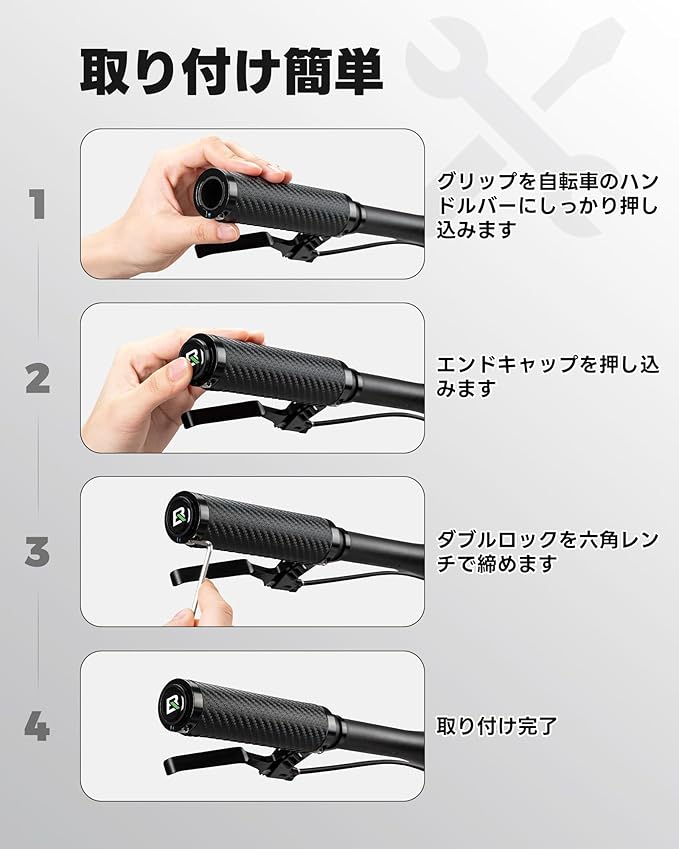 取り付け簡単

1

グリップを自転車のハンドルバーにしっかり押し込みます

2

エンドキャップを押し込みます

3

ダブルロックを六角レンチで締めます

4

取り付け完了