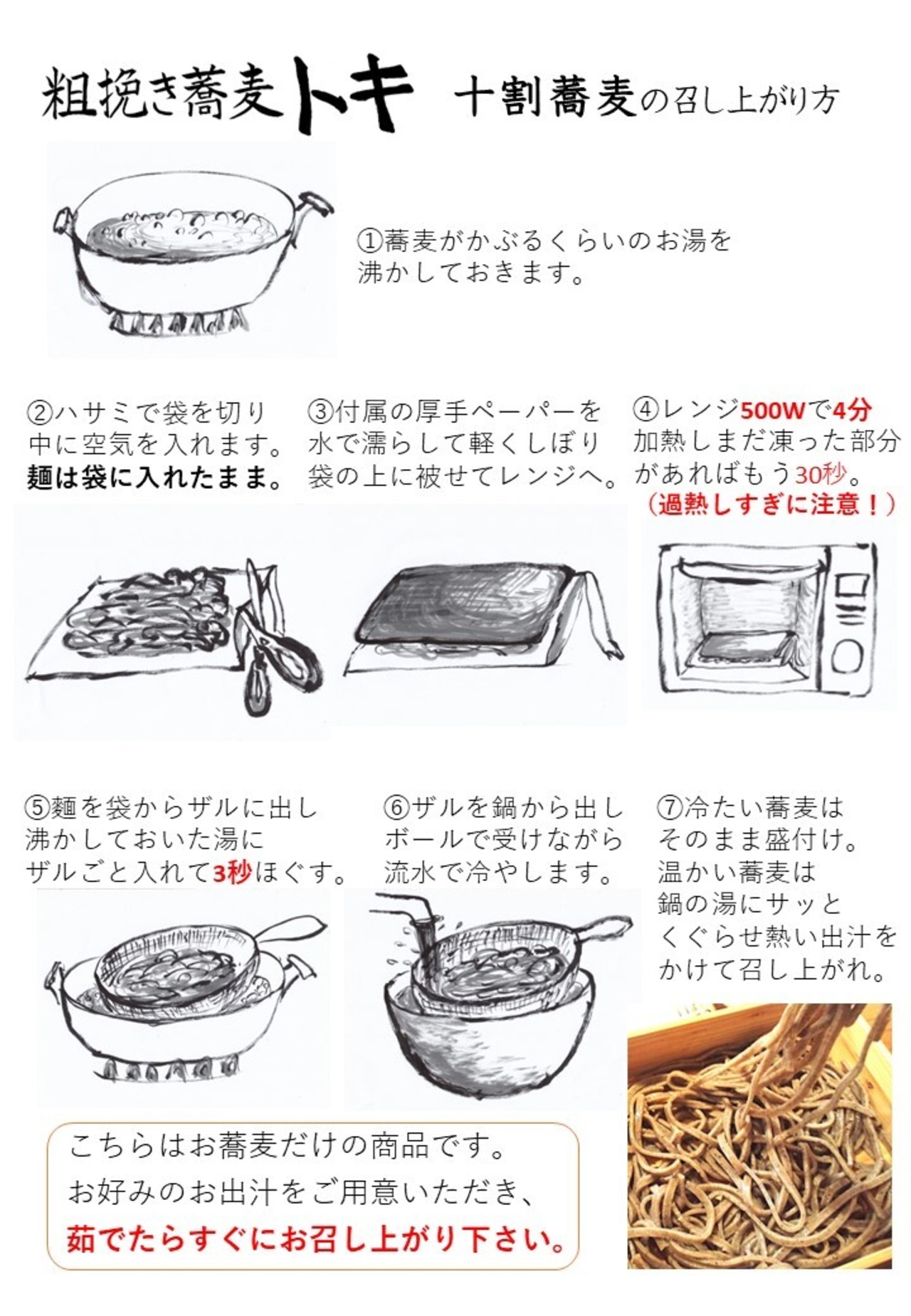 粗挽き蕎麦トキ　十割蕎麦の召し上がり方

①蕎麦がかぶるくらいのお湯を沸かしておきます。

②ハサミで袋を切り中に空気を入れます。麺は袋に入れたまま。

③付属の厚手ペーパーを水で濡らして軽くしぼり袋の上に被せてレンジへ。

④レンジ500Wで4分加熱しまだ凍った部分があればもう30秒。（過熱しすぎに注意！）

⑤麺を袋からザルに出し沸かしておいた湯にザルごと入れて3秒ほぐす。

⑥ザルを鍋から出しボールで受けながら流水で冷やします。

⑦冷たい蕎麦はそのまま盛付け。温かい蕎麦は鍋の湯にサッとくぐらせ熱い出汁をかけて召し上がれ。

こちらはお蕎麦だけの商品です。
お好みのお出汁をご用意いただき、
茹でたらすぐにお召し上がり下さい。