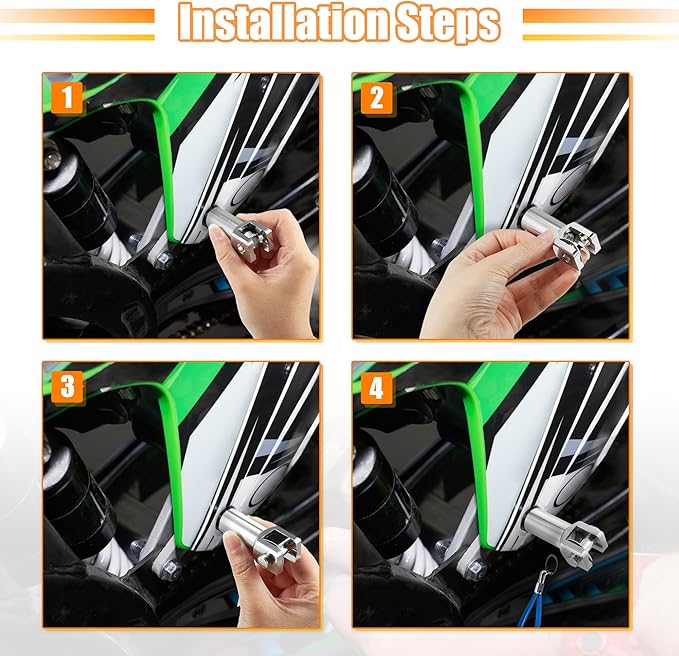 Installation Steps

1

2

3

4