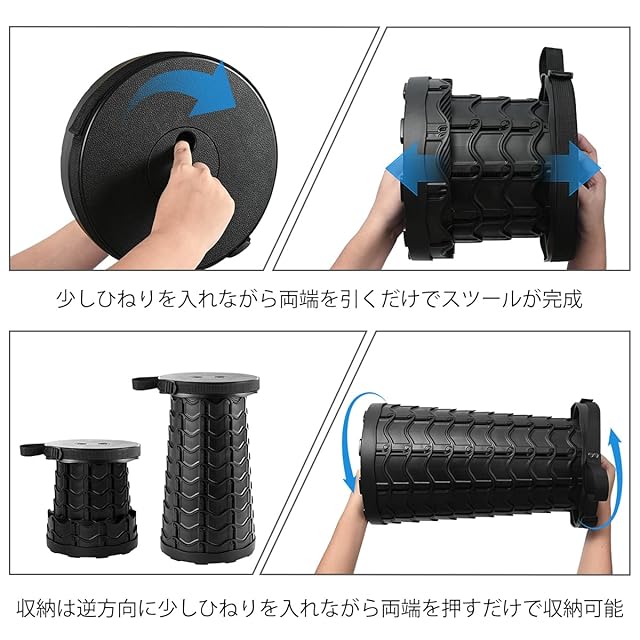 少しひねりを入れながら両端を引くだけでスツールが完成

収納は逆方向に少しひねりを入れながら両端を押すだけで収納可能