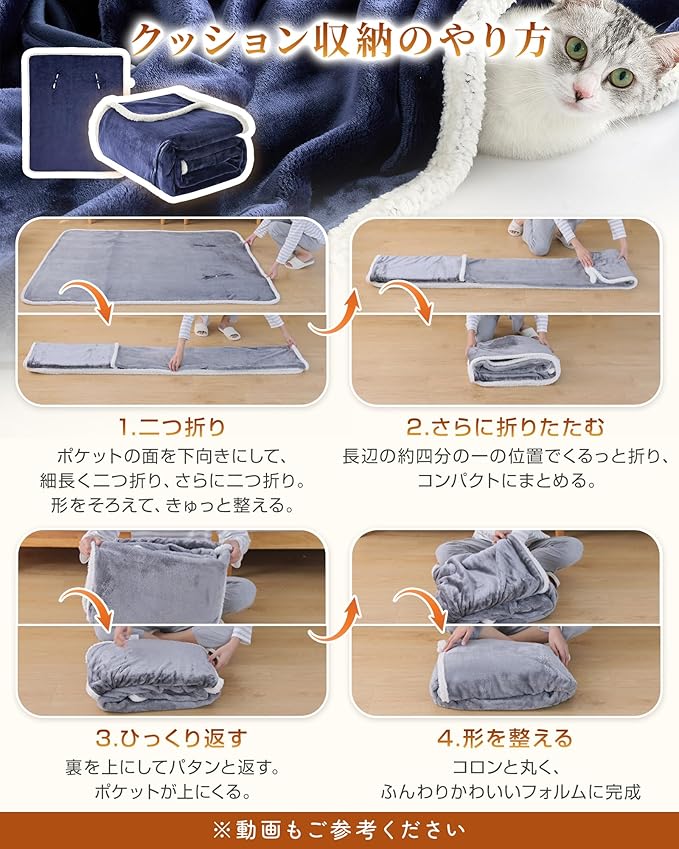 クッション収納のやり方

1.二つ折り
ポケットの面を下向きにして、細長く二つ折り、さらに二つ折り。形をそろえて、きゅっと整える。

2.さらに折りたたむ
長辺の約四分の一の位置でくるっと折り、コンパクトにまとめる。

3.ひっくり返す
裏を上にしてパタンと返す。ポケットが上にくる。

4.形を整える
コロンと丸く、ふんわりかわいいフォルムに完成

※動画もご参考ください