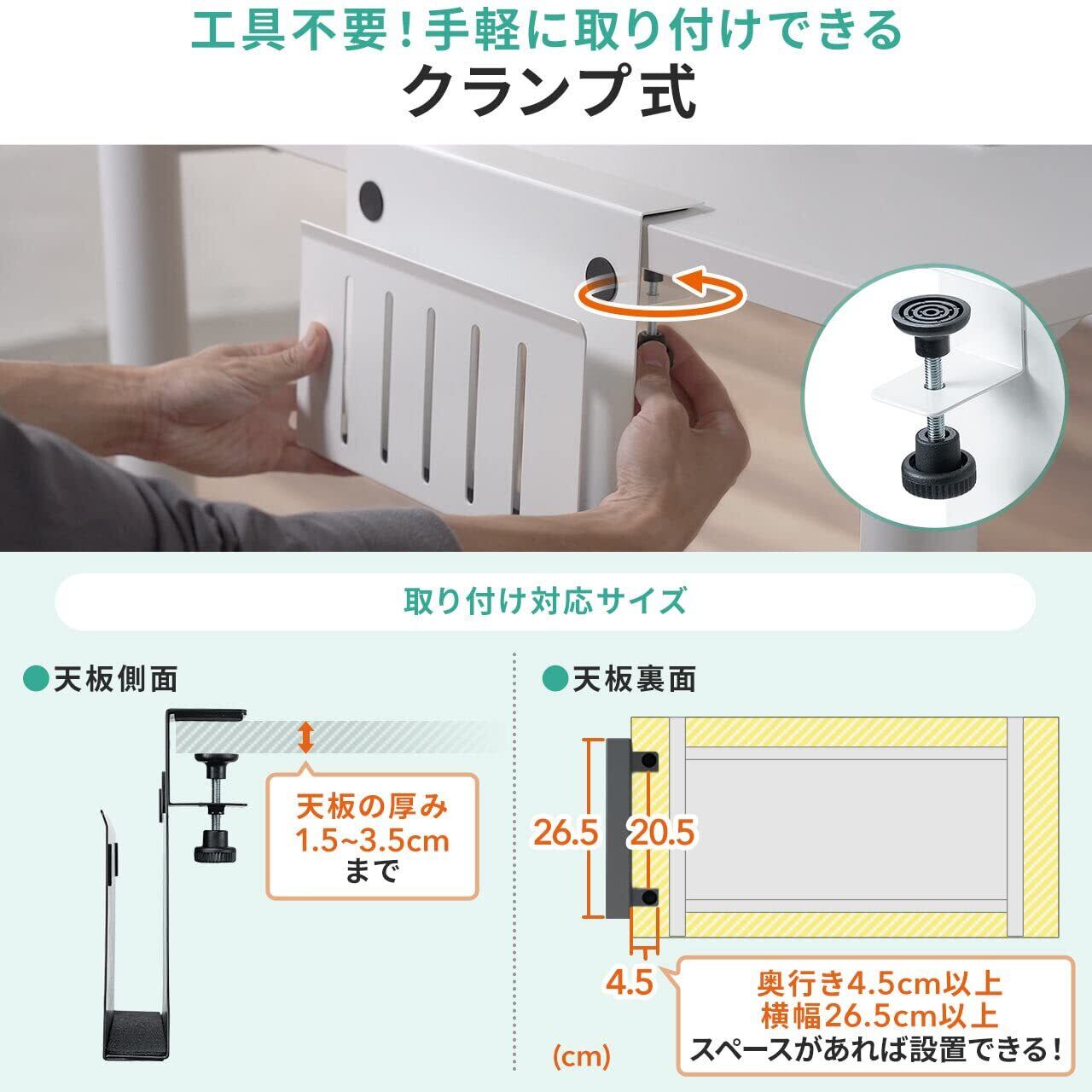 工具不要！手軽に取り付けできる
クランプ式

取り付け対応サイズ

●天板側面

天板の厚み
1.5~3.5cm
まで

●天板裏面

26.5
20.5
4.5

奥行き4.5cm以上
横幅26.5cm以上
スペースがあれば設置できる！

(cm)