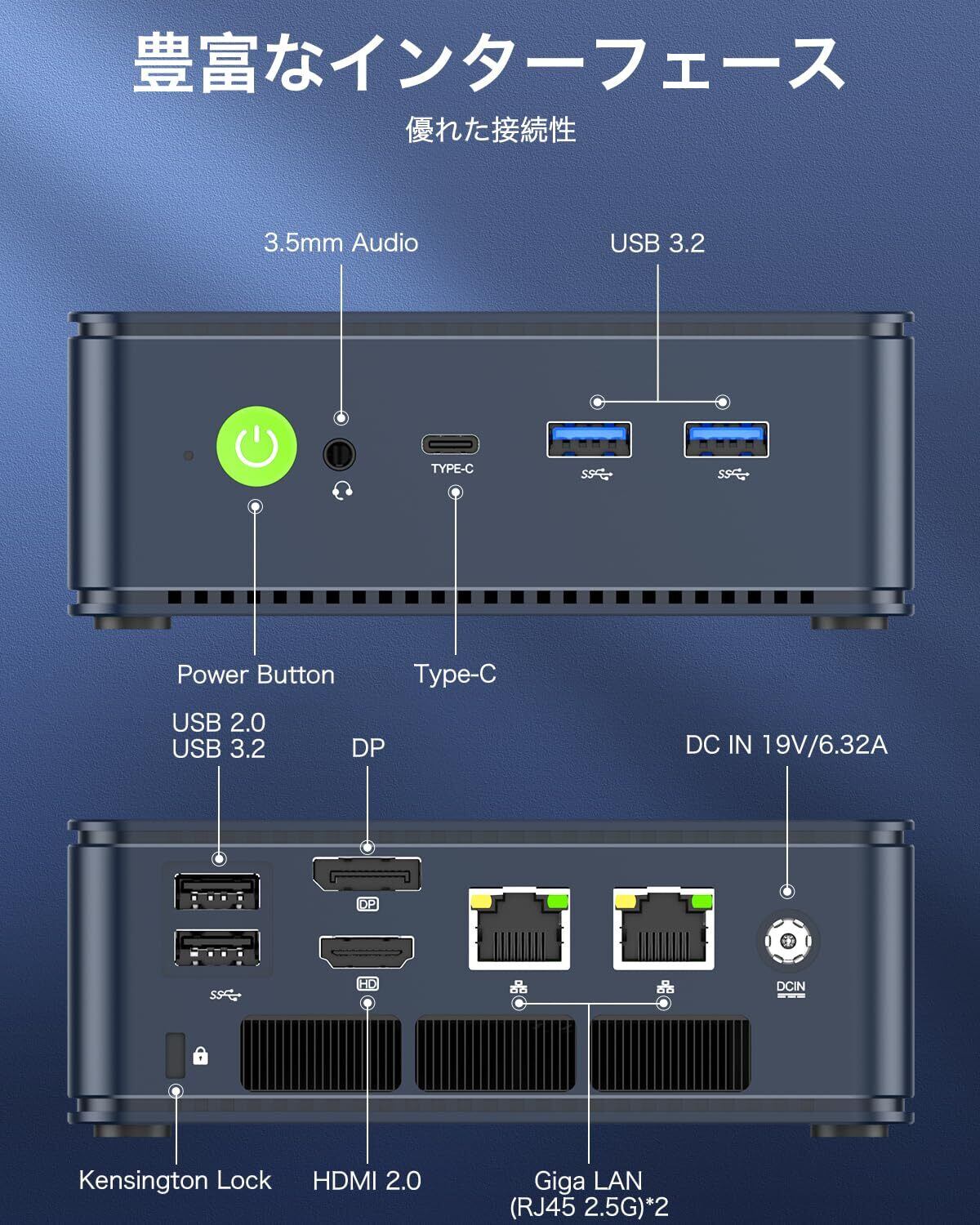 豊富なインターフェース

優れた接続性

3.5mm Audio

USB 3.2

TYPE-C

Power Button

Type-C

USB 2.0
USB 3.2

DP

DC IN 19V/6.32A

DP

HD

DCIN

Kensington Lock

HDMI 2.0

Giga LAN
(RJ45 2.5G)*2