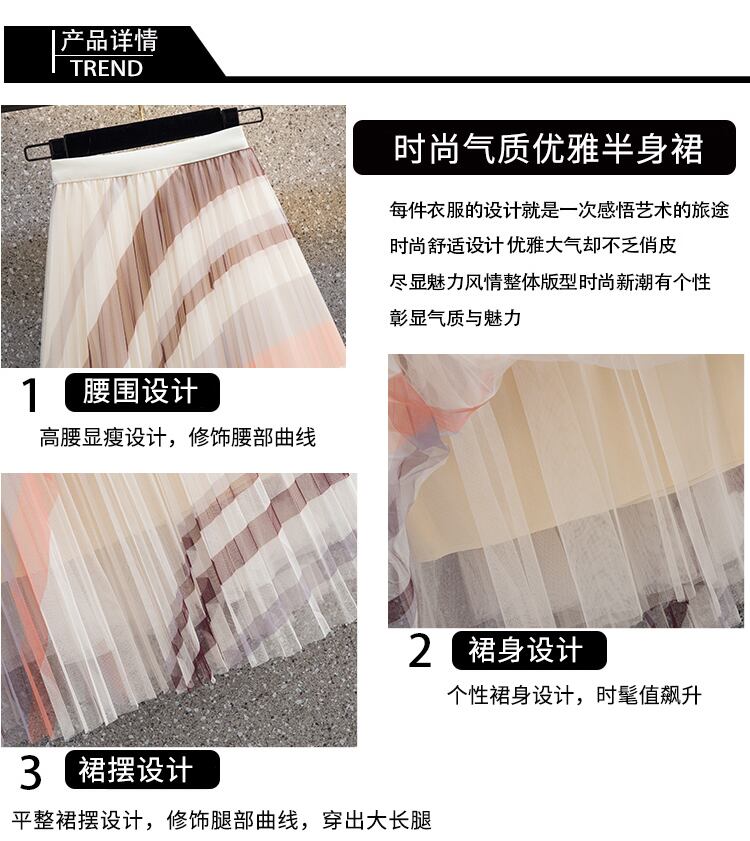 产品详情
TREND

时尚气质优雅半身裙

每件衣服的设计就是一次感悟艺术的旅途
时尚舒适设计 优雅大气却不乏俏皮
尽显魅力风情整体版型时尚新潮有个性
彰显气质与魅力

1 腰围设计
高腰显瘦设计，修饰腰部曲线

2 裙身设计
个性裙身设计，时髦值飙升

3 裙摆设计
平整裙摆设计，修饰腿部曲线，穿出大长腿