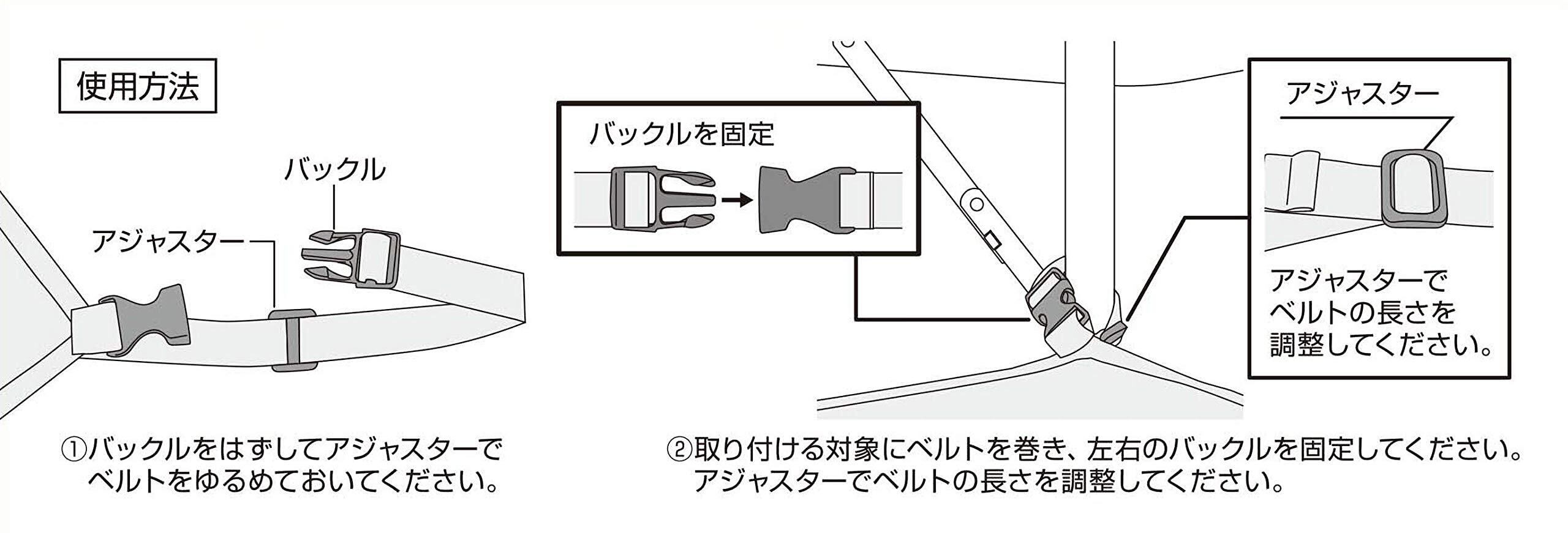 使用方法

バックル

アジャスター

①バックルをはずしてアジャスターでベルトをゆるめておいてください。

バックルを固定

アジャスター

アジャスターでベルトの長さを調整してください。

②取り付ける対象にベルトを巻き、左右のバックルを固定してください。アジャスターでベルトの長さを調整してください。