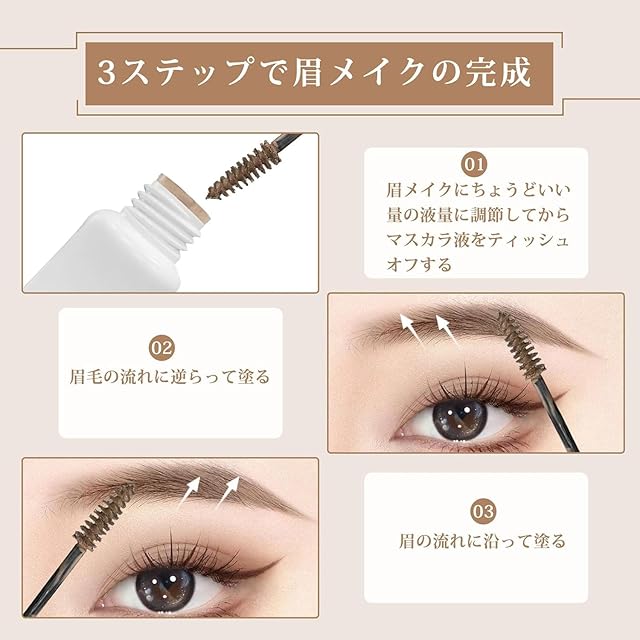 3ステップで眉メイクの完成

01
眉メイクにちょうどいい量の液量に調節してからマスカラ液をティッシュオフする

02
眉毛の流れに逆らって塗る

03
眉の流れに沿って塗る