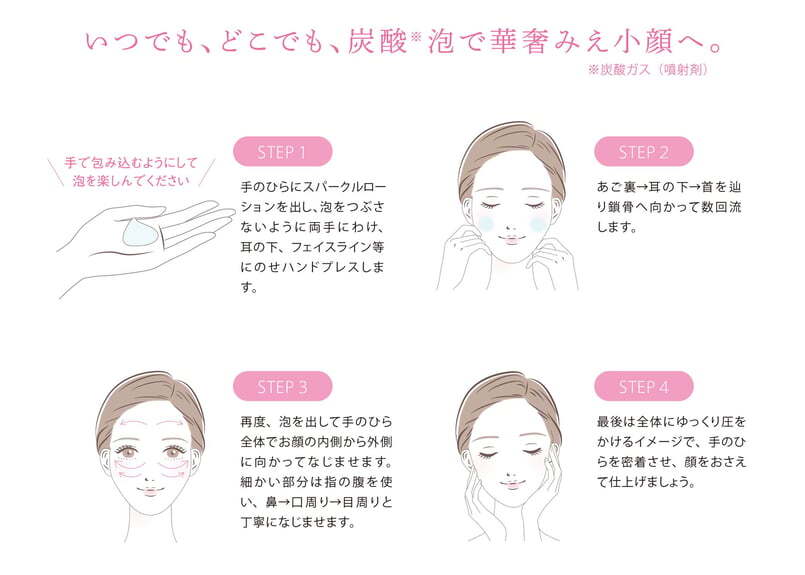 いつでも、どこでも、炭酸※泡で華奢みえ小顔へ。
※炭酸ガス（噴射剤）

手で包み込むようにして泡を楽しんでください

STEP 1
手のひらにスパークルローションを出し、泡をつぶさないように両手にわけ、耳の下、フェイスライン等にのせハンドプレスします。

STEP 2
あご裏→耳の下→首を辿り鎖骨へ向かって数回流します。

STEP 3
再度、泡を出して手のひら全体でお顔の内側から外側に向かってなじませます。細かい部分は指の腹を使い、鼻→口周り→目周りと丁寧になじませます。

STEP 4
最後は全体にゆっくり圧をかけるイメージで、手のひらを密着させ、顔をおさえて仕上げましょう。