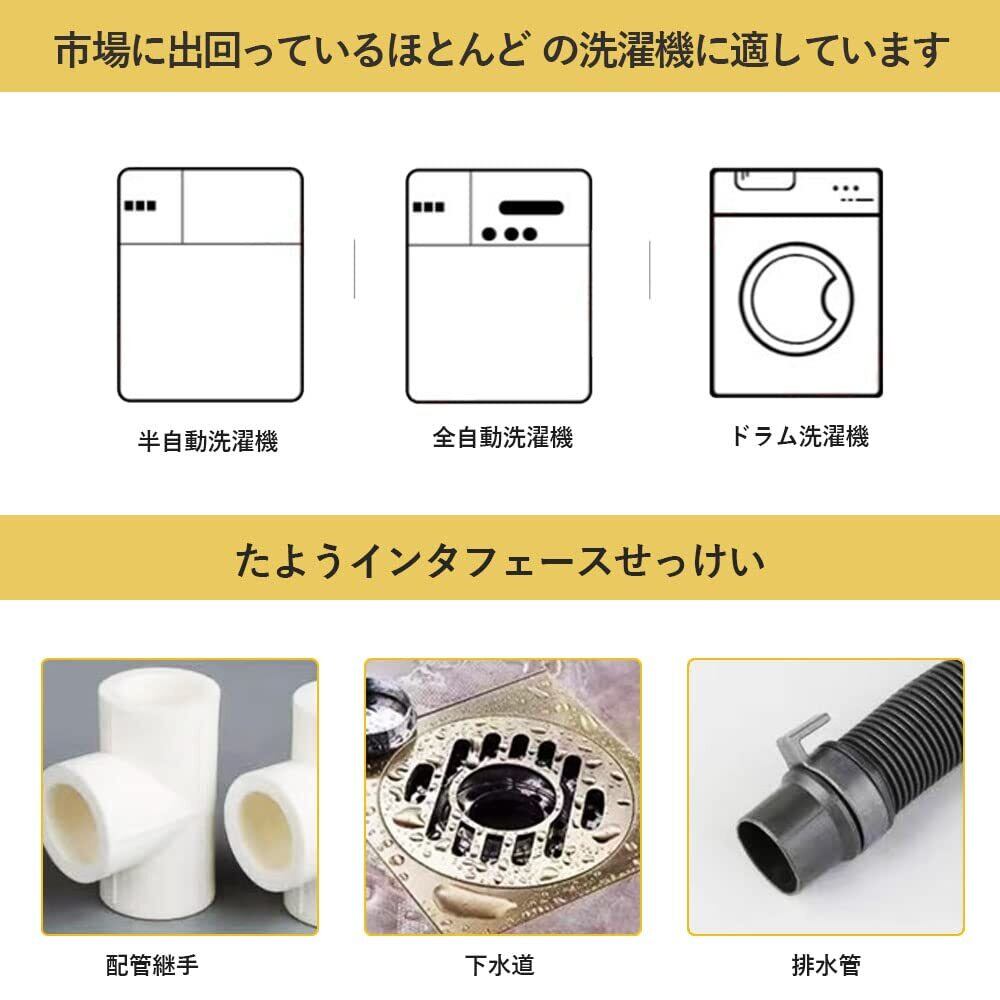 市場に出回っているほとんど の洗濯機に適しています

半自動洗濯機

全自動洗濯機

ドラム洗濯機

たようインタフェースせっけい

配管継手

下水道

排水管