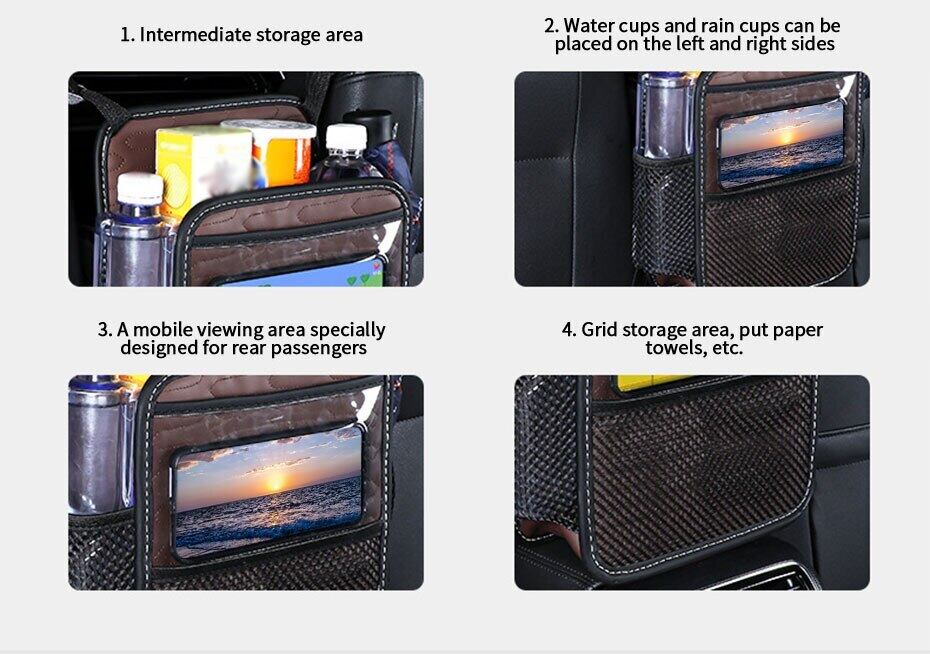 1. Intermediate storage area

2. Water cups and rain cups can be placed on the left and right sides

3. A mobile viewing area specially designed for rear passengers

4. Grid storage area, put paper towels, etc.