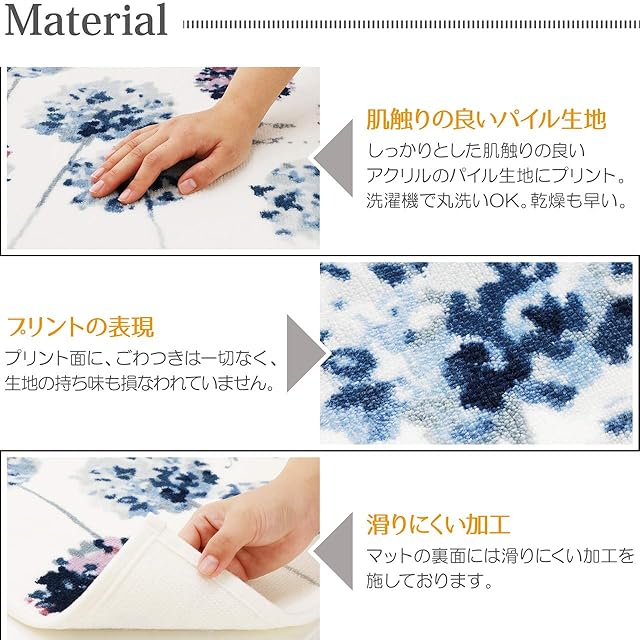 Material

肌触りの良いパイル生地
しっかりとした肌触りの良いアクリルのパイル生地にプリント。洗濯機で丸洗いOK。乾燥も早い。

プリントの表現
プリント面に、ごわつきは一切なく、生地の持ち味も損なわれていません。

滑りにくい加工
マットの裏面には滑りにくい加工を施しております。