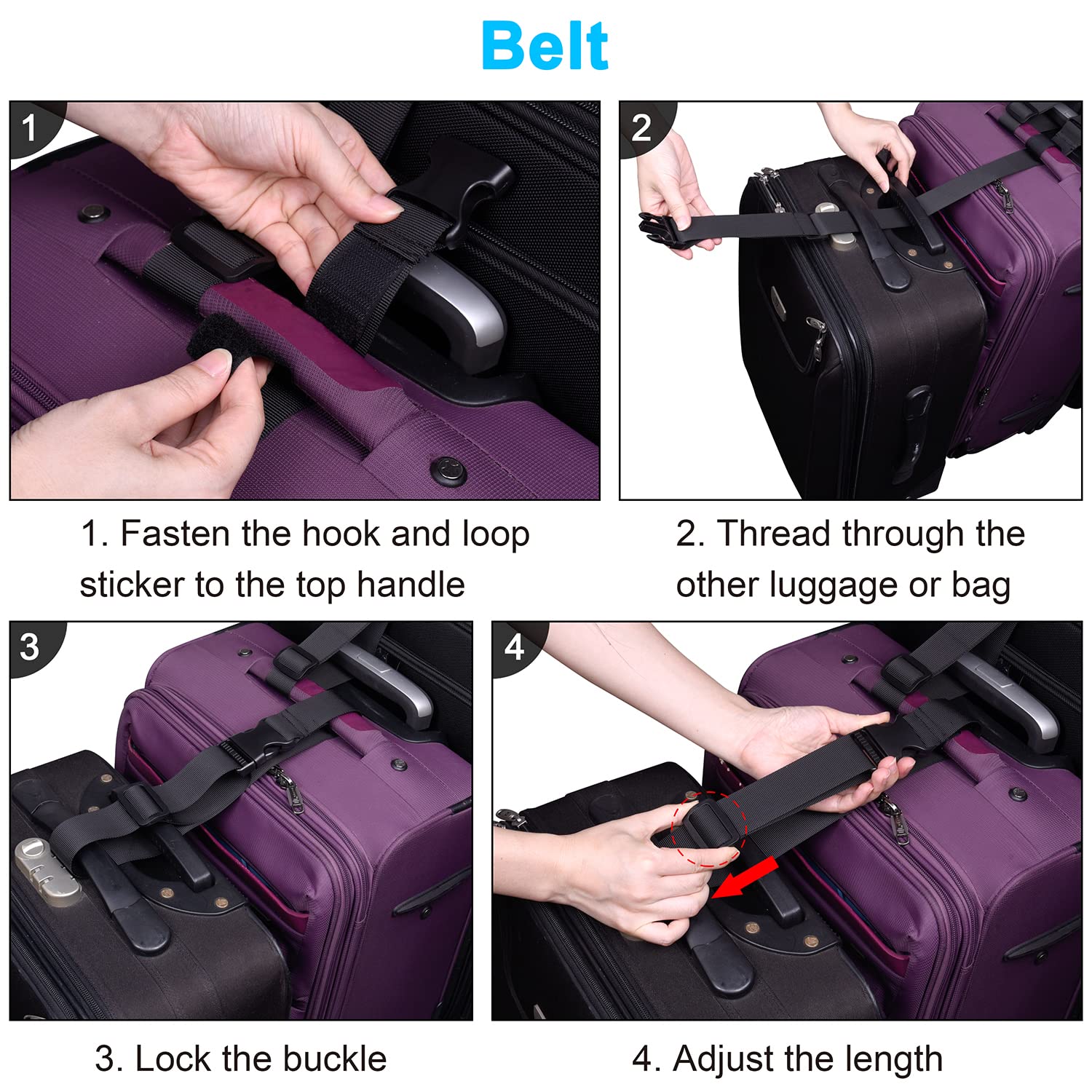 Belt

1

2

1. Fasten the hook and loop sticker to the top handle

2. Thread through the other luggage or bag

3

4

3. Lock the buckle

4. Adjust the length