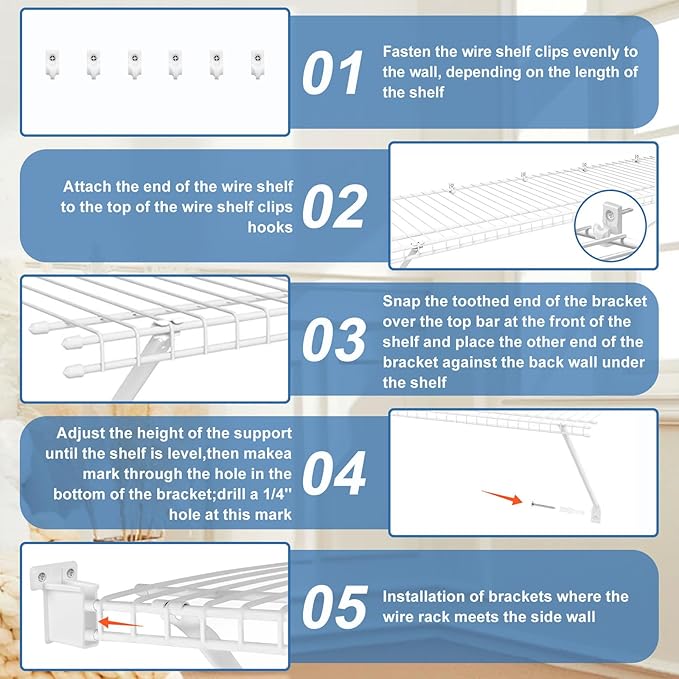 01

Fasten the wire shelf clips evenly to the wall, depending on the length of the shelf

Attach the end of the wire shelf to the top of the wire shelf clips hooks

02

03

Snap the toothed end of the bracket over the top bar at the front of the shelf and place the other end of the bracket against the back wall under the shelf

Adjust the height of the support until the shelf is level,then makea mark through the hole in the bottom of the bracket;drill a 1/4" hole at this mark

04

05

Installation of brackets where the wire rack meets the side wall