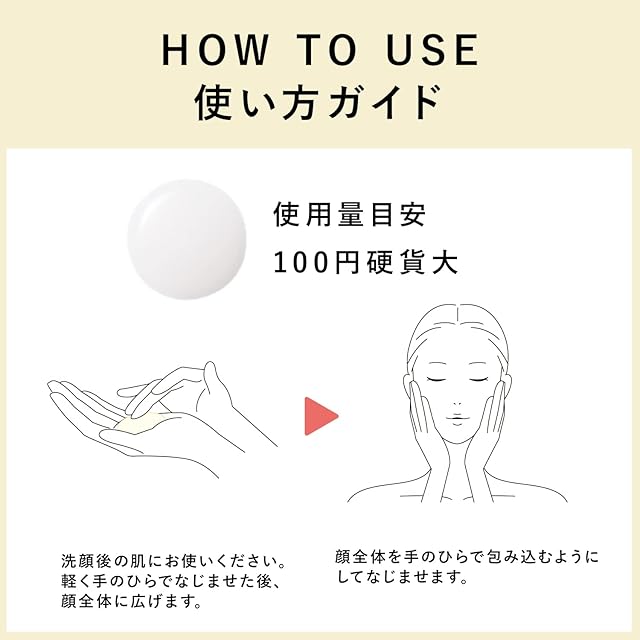 HOW TO USE
使い方ガイド

使用量目安
100円硬貨大

洗顔後の肌にお使いください。軽く手のひらでなじませた後、顔全体に広げます。

顔全体を手のひらで包み込むようにしてなじませます。