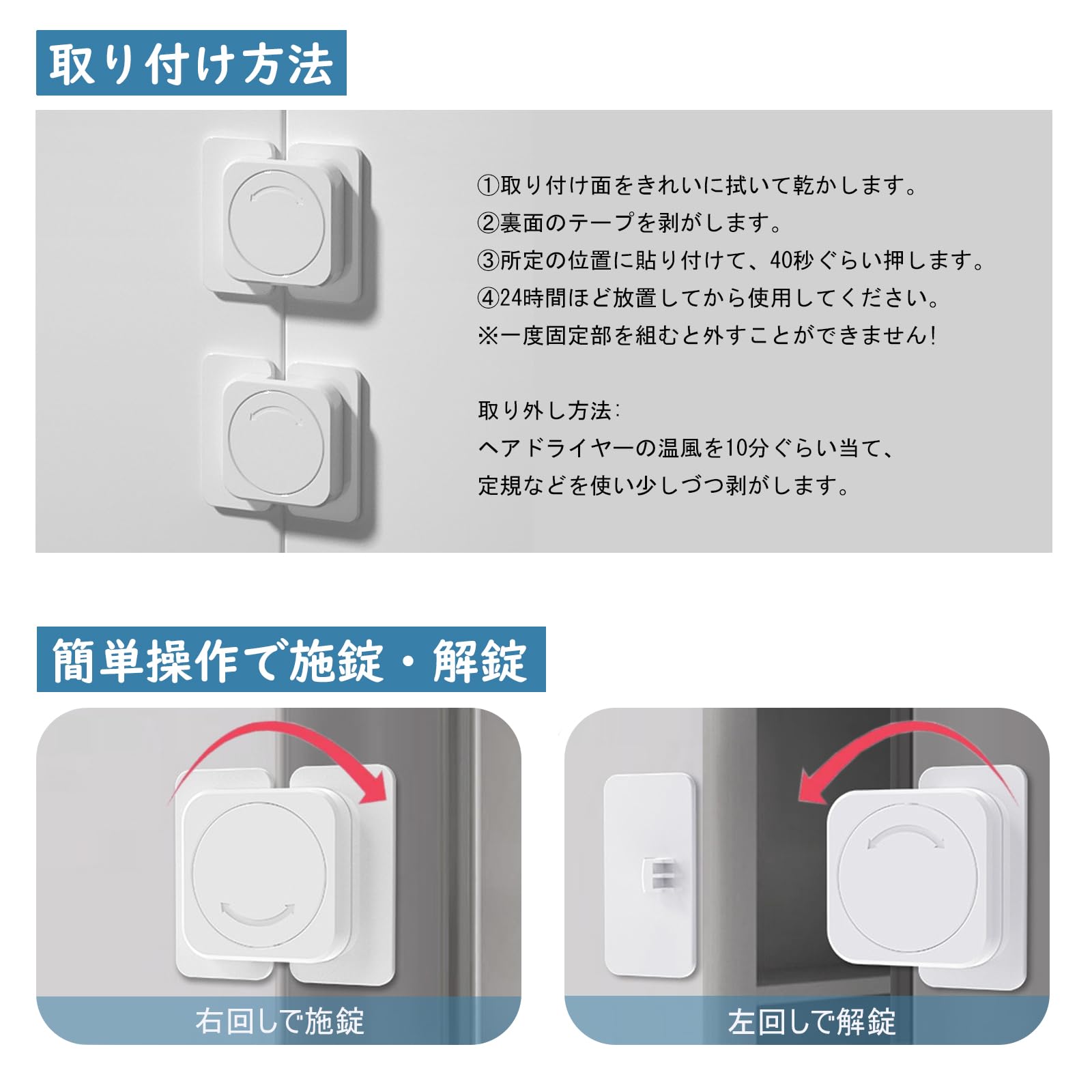 取り付け方法

①取り付け面をきれいに拭いて乾かします。
②裏面のテープを剥がします。
③所定の位置に貼り付けて、40秒ぐらい押します。
④24時間ほど放置してから使用してください。
※一度固定部を組むと外すことができません!

取り外し方法:
ヘアドライヤーの温風を10分ぐらい当て、
定規などを使い少しづつ剥がします。

簡単操作で施錠・解錠

右回しで施錠

左回しで解錠