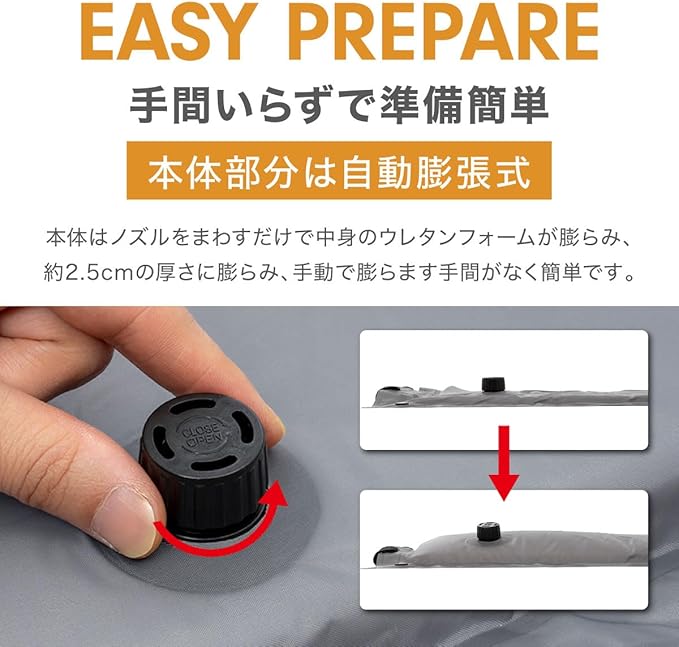 EASY PREPARE

手間いらずで準備簡単

本体部分は自動膨張式

本体はノズルをまわすだけで中身のウレタンフォームが膨らみ、約2.5cmの厚さに膨らみ、手動で膨らます手間がなく簡単です。

CLOSE
OPEN