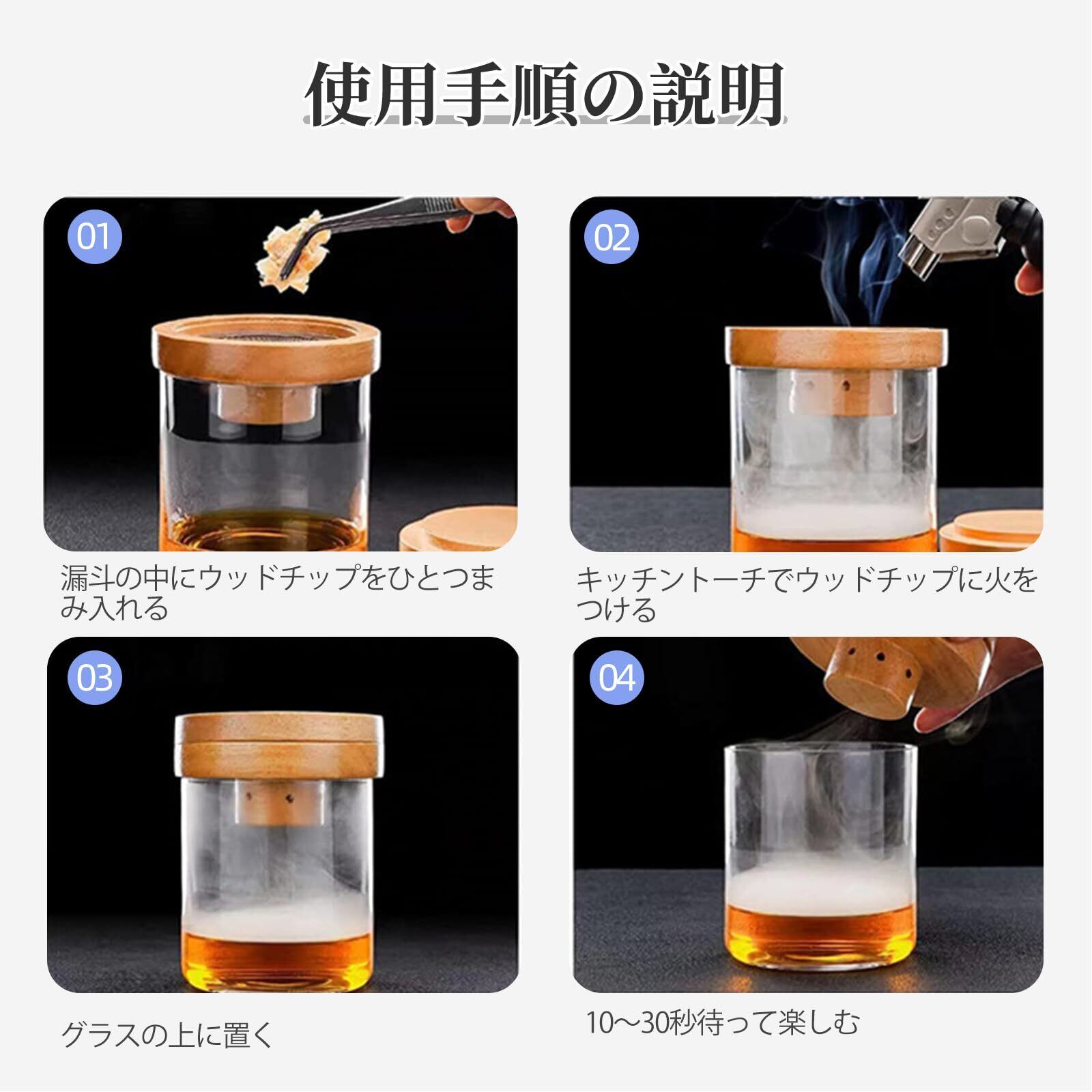 使用手順の説明

01

漏斗の中にウッドチップをひとつまみ入れる

02

キッチントーチでウッドチップに火をつける

03

グラスの上に置く

04

10〜30秒待って楽しむ