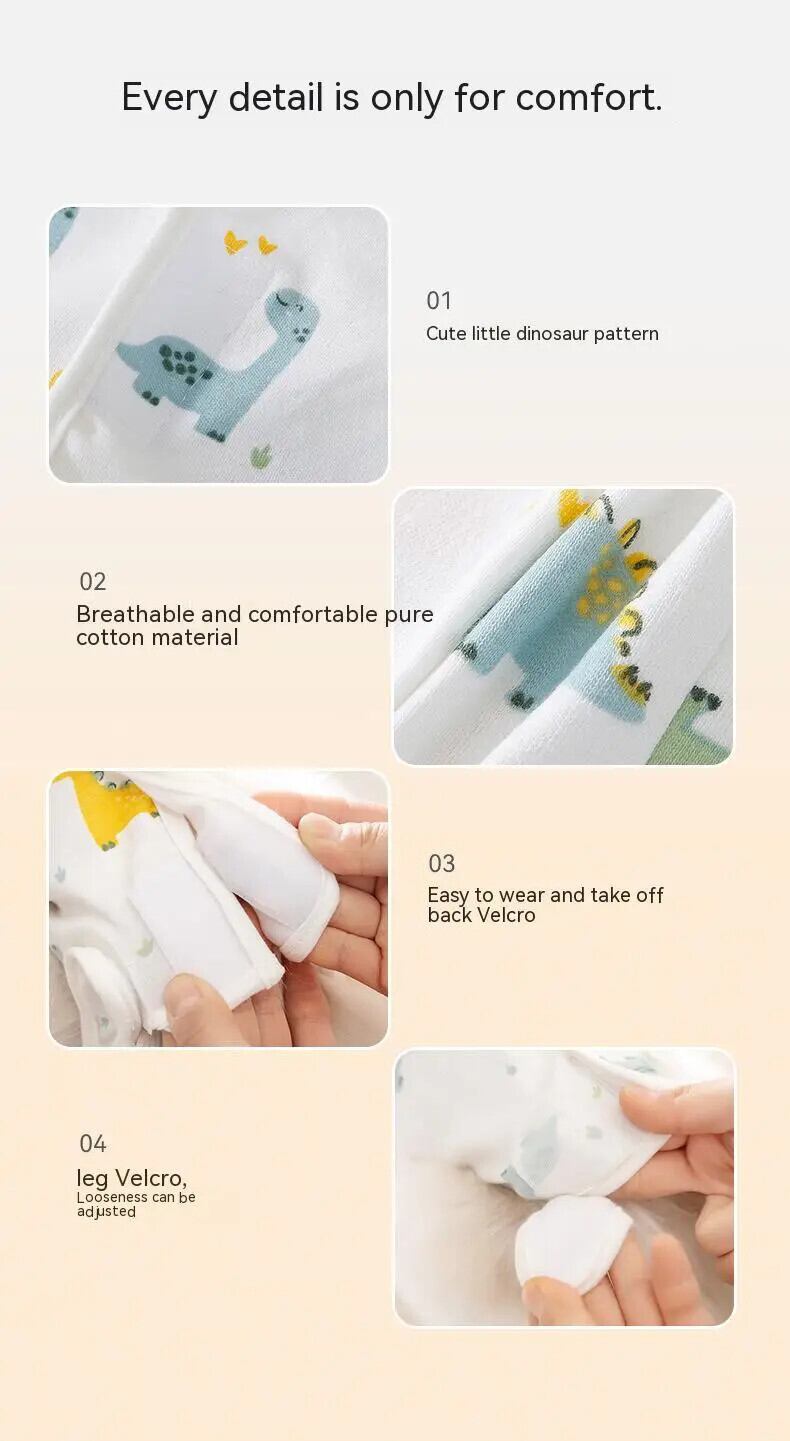 Every detail is only for comfort.

01
Cute little dinosaur pattern

02
Breathable and comfortable pure cotton material

03
Easy to wear and take off back Velcro

04
leg Velcro,
Looseness can be adjusted