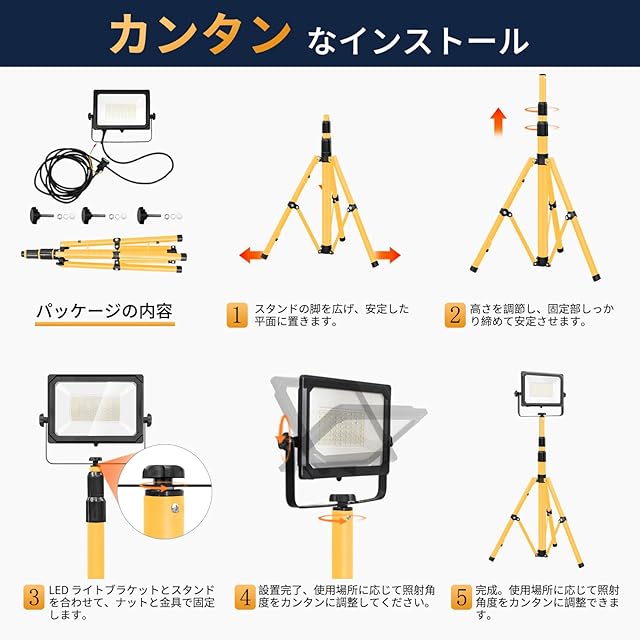 カンタン なインストール

パッケージの内容

1 スタンドの脚を広げ、安定した平面に置きます。

2 高さを調節し、固定部しっかり締めて安定させます。

3 LED ライトブラケットとスタンドを合わせて、ナットと金具で固定します。

4 設置完了、使用場所に応じて照射角度をカンタンに調整してください。

5 完成。使用場所に応じて照射角度をカンタンに調整できます。