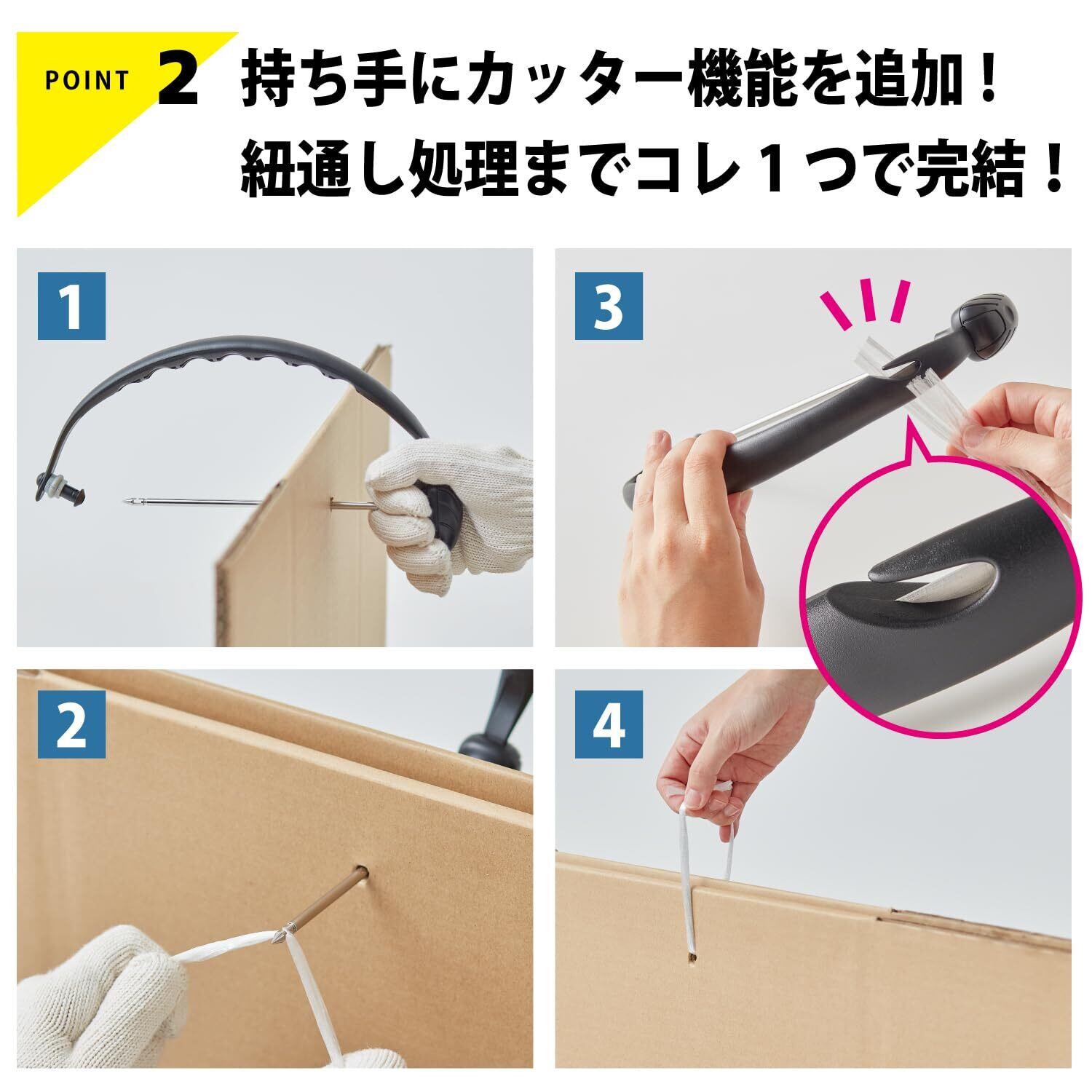 POINT 2 持ち手にカッター機能を追加！
紐通し処理までコレ１つで完結！

1

3

2

4