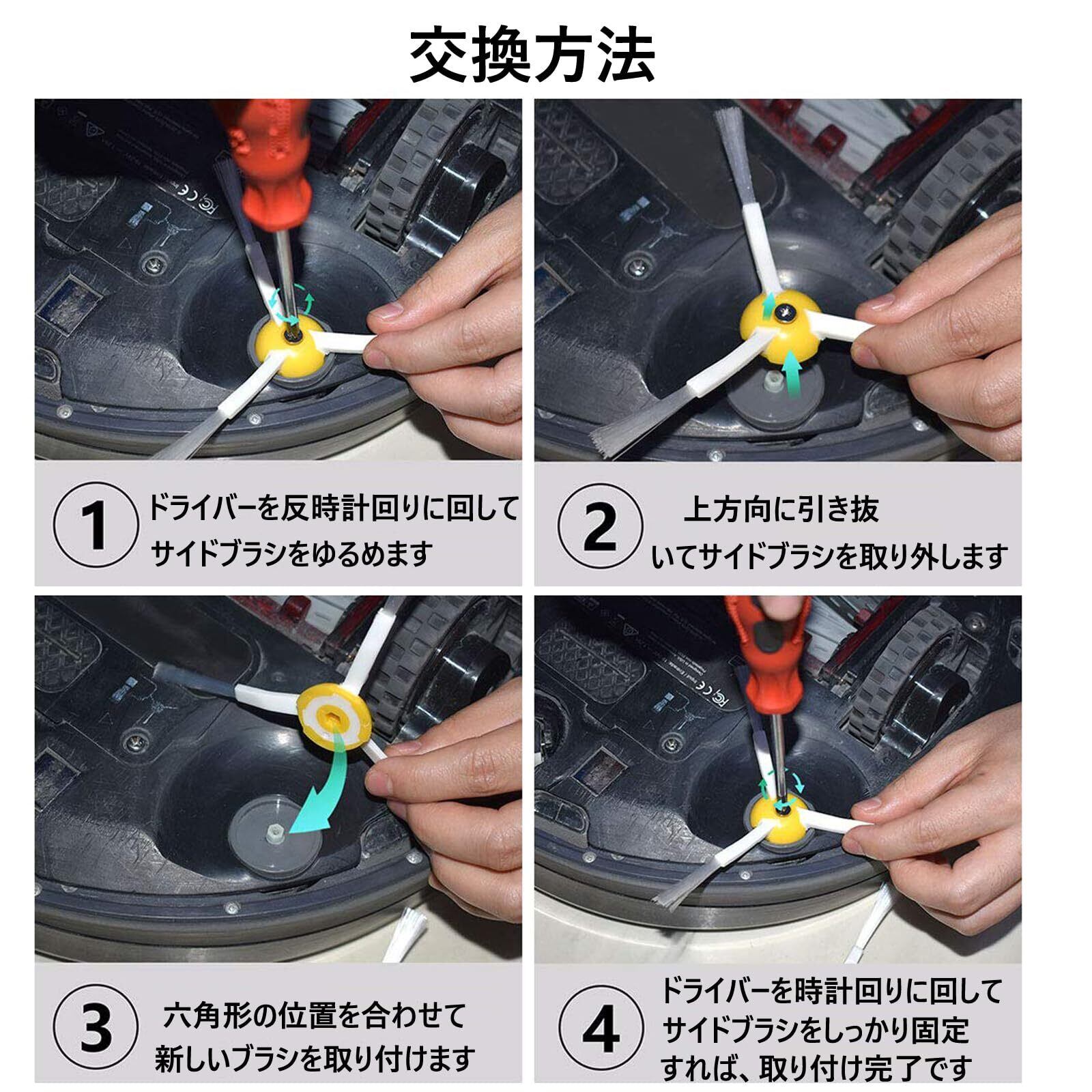 交換方法

1 ドライバーを反時計回りに回してサイドブラシをゆるめます

2 上方向に引き抜いてサイドブラシを取り外します

3 六角形の位置を合わせて新しいブラシを取り付けます

4 ドライバーを時計回りに回してサイドブラシをしっかり固定すれば、取り付け完了です