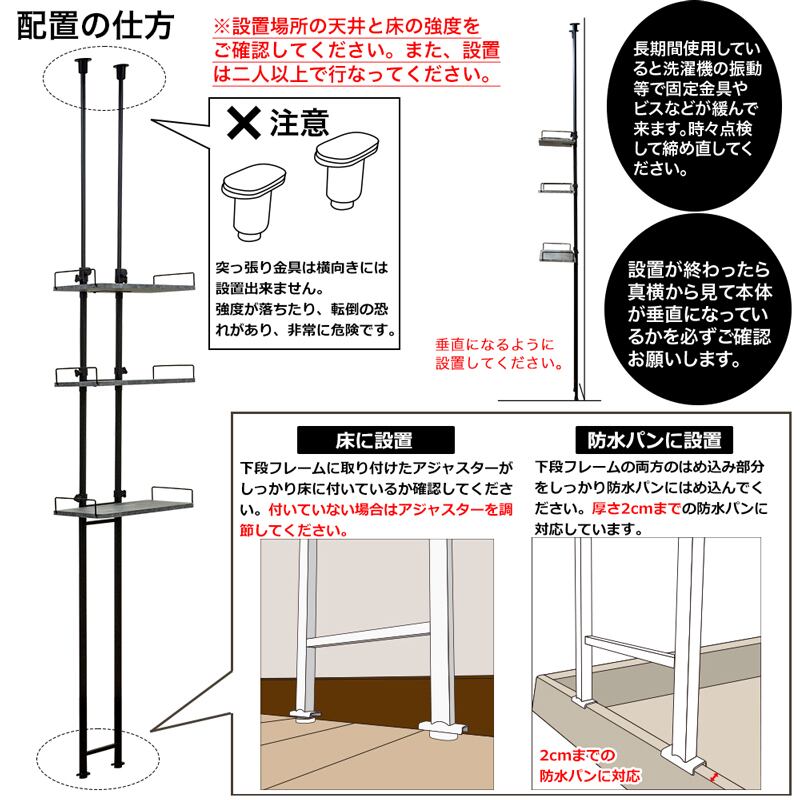 配置の仕方

※設置場所の天井と床の強度をご確認してください。また、設置は二人以上で行なってください。

✕ 注意

突っ張り金具は横向きには設置出来ません。
強度が落ちたり、転倒の恐れがあり、非常に危険です。

垂直になるように設置してください。

長期間使用していると洗濯機の振動等で固定金具やビスなどが緩んで来ます。時々点検して締め直してください。

設置が終わったら真横から見て本体が垂直になっているかを必ずご確認お願いします。

床に設置

下段フレームに取り付けたアジャスターがしっかり床に付いているか確認してください。付いていない場合はアジャスターを調節してください。

防水パンに設置

下段フレームの両方のはめ込み部分をしっかり防水パンにはめ込んでください。厚さ2cmまでの防水パンに対応しています。

2cmまでの防水パンに対応