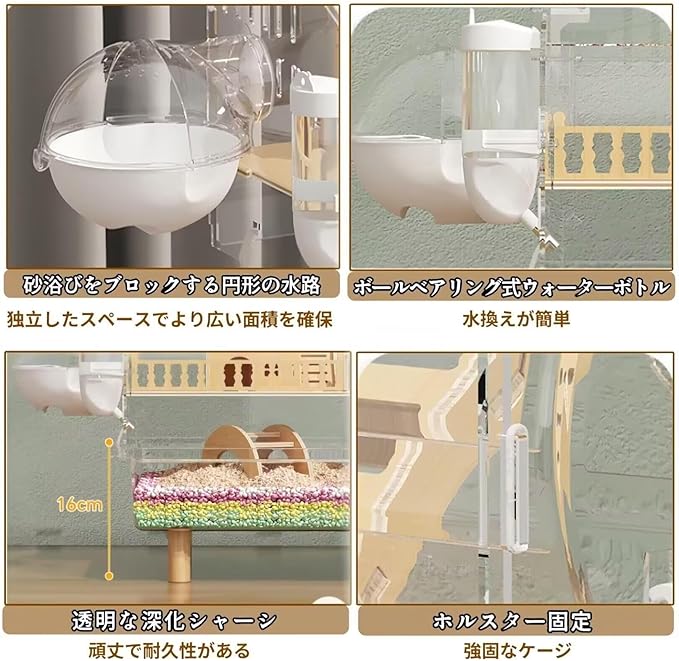 砂浴びをブロックする円形の水路

独立したスペースでより広い面積を確保

ボールベアリング式ウォーターボトル

水換えが簡単

16cm

透明な深化シャーシ

頑丈で耐久性がある

ホルスター固定

強固なケージ