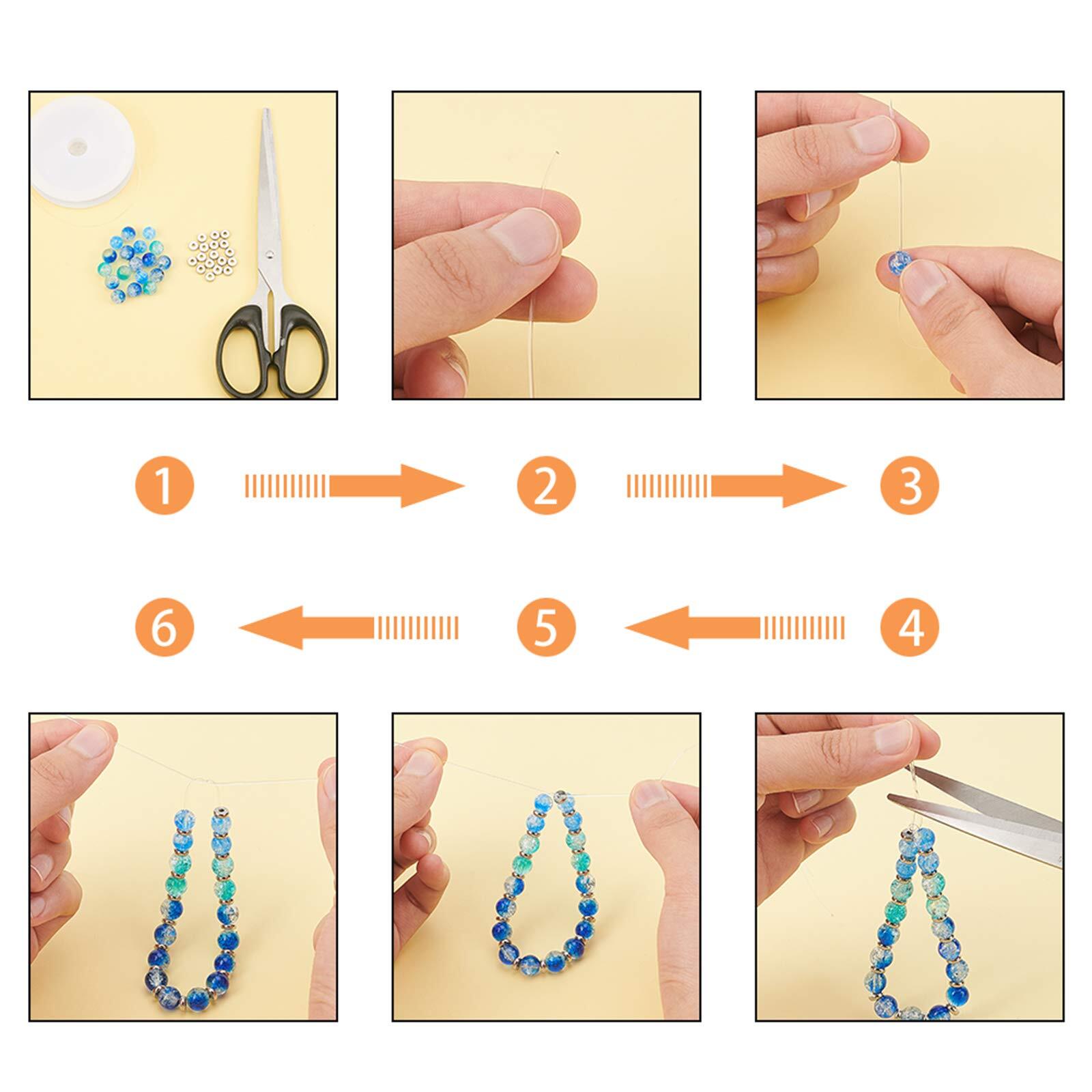 1 2 3

6 5 4