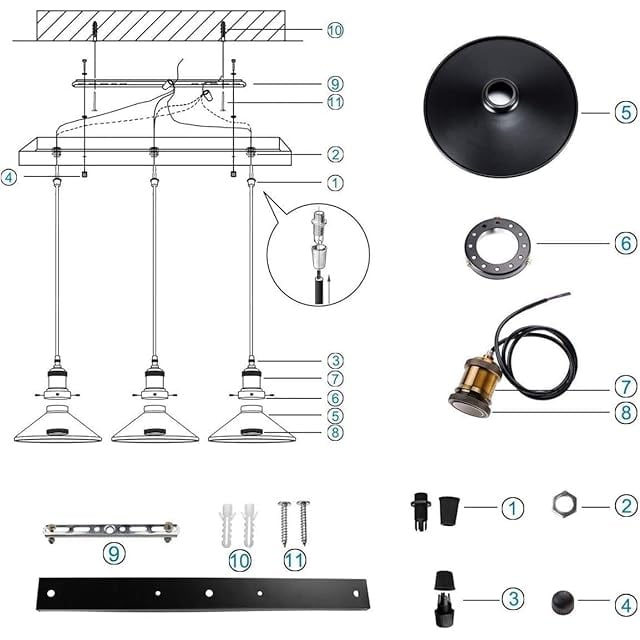 10
9
11
2
4
1
3
7
6
5
8
5
6
7
8
9
10
11
1
2
3
4