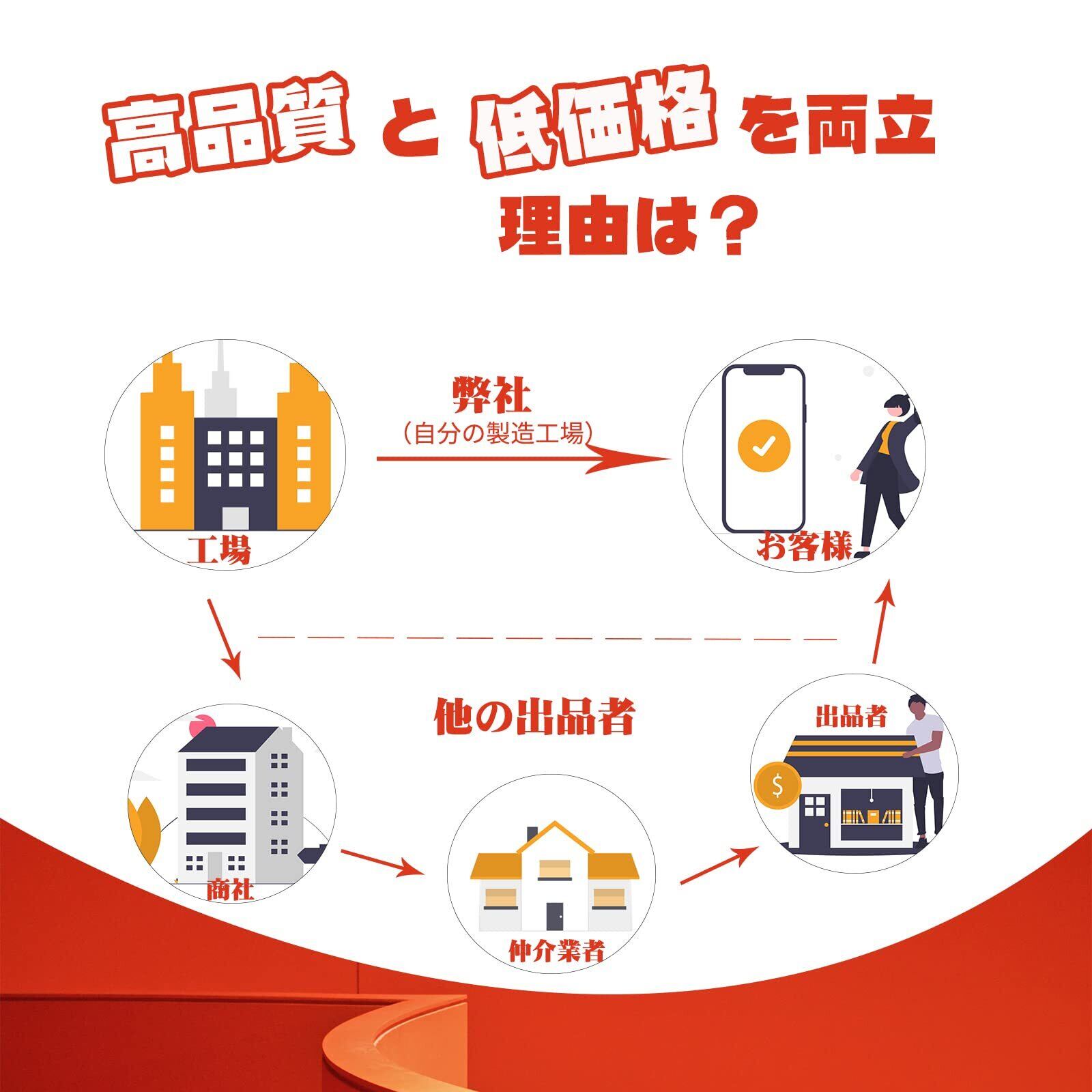 高品質 と 低価格 を両立
理由は？

弊社
(自分の製造工場)

工場

お客様

他の出品者

出品者

$

商社

仲介業者