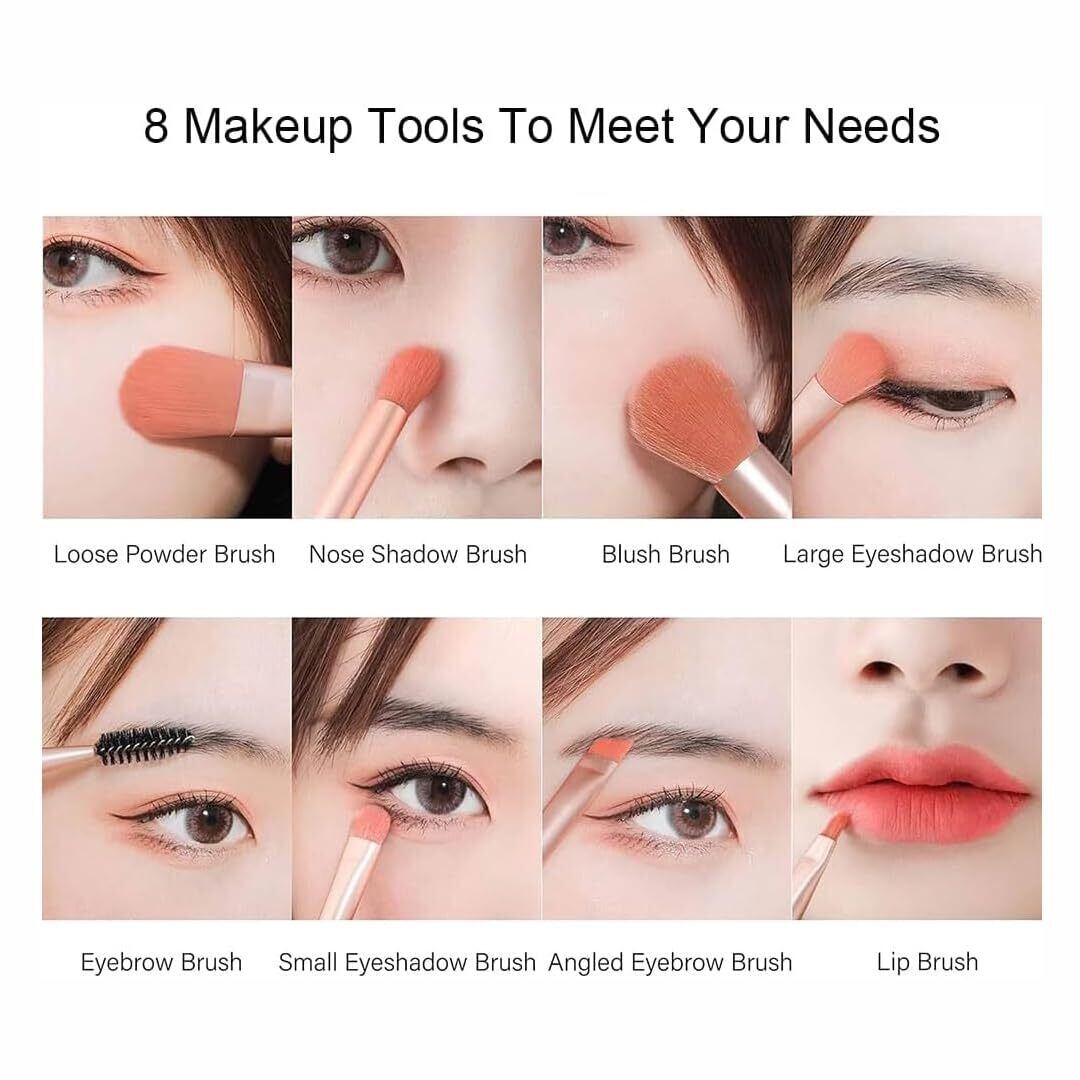 8 Makeup Tools To Meet Your Needs

Loose Powder Brush

Nose Shadow Brush

Blush Brush

Large Eyeshadow Brush

Eyebrow Brush

Small Eyeshadow Brush

Angled Eyebrow Brush

Lip Brush