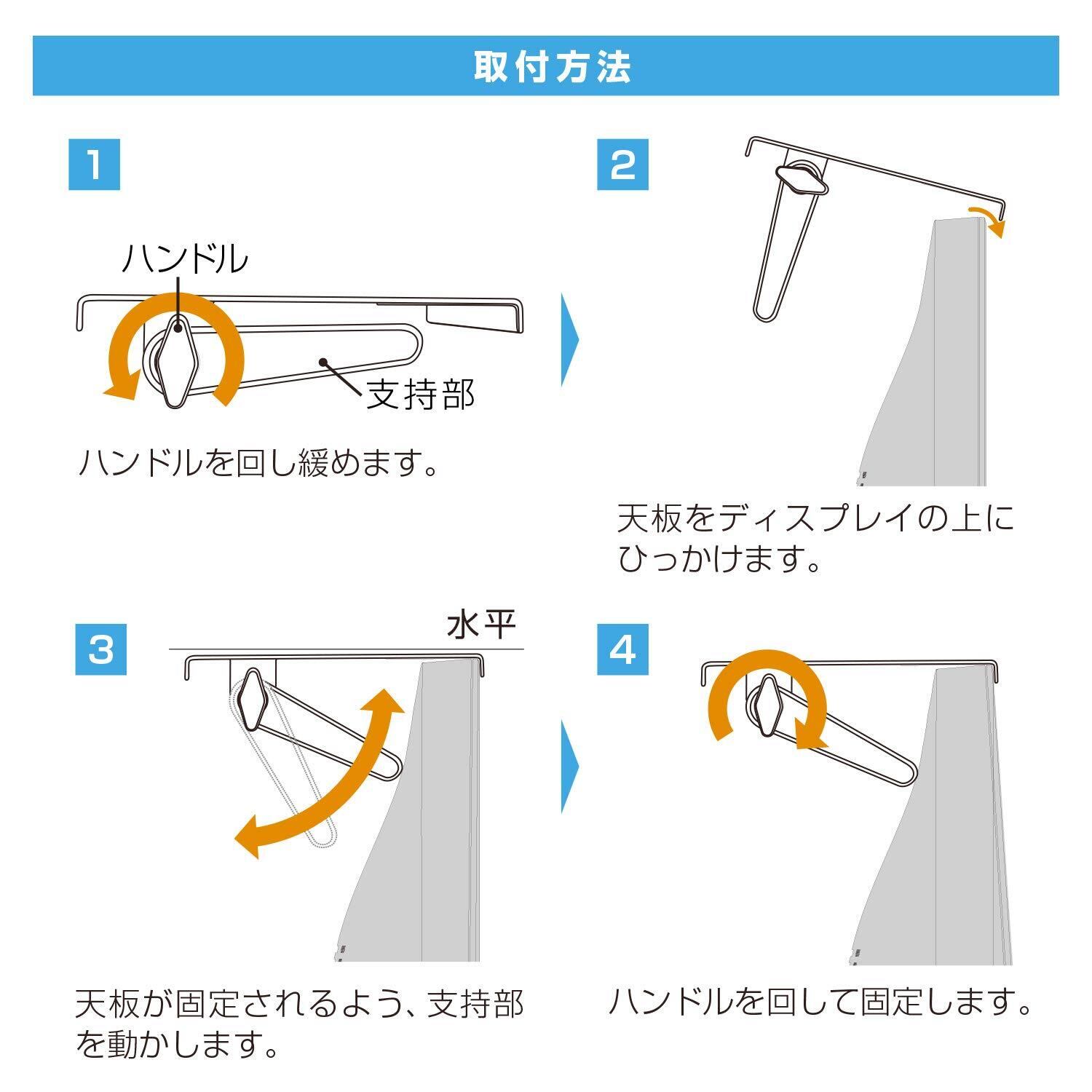 取付方法

1

ハンドル

支持部

ハンドルを回し緩めます。

2

天板をディスプレイの上にひっかけます。

3

水平

天板が固定されるよう、支持部を動かします。

4

ハンドルを回して固定します。