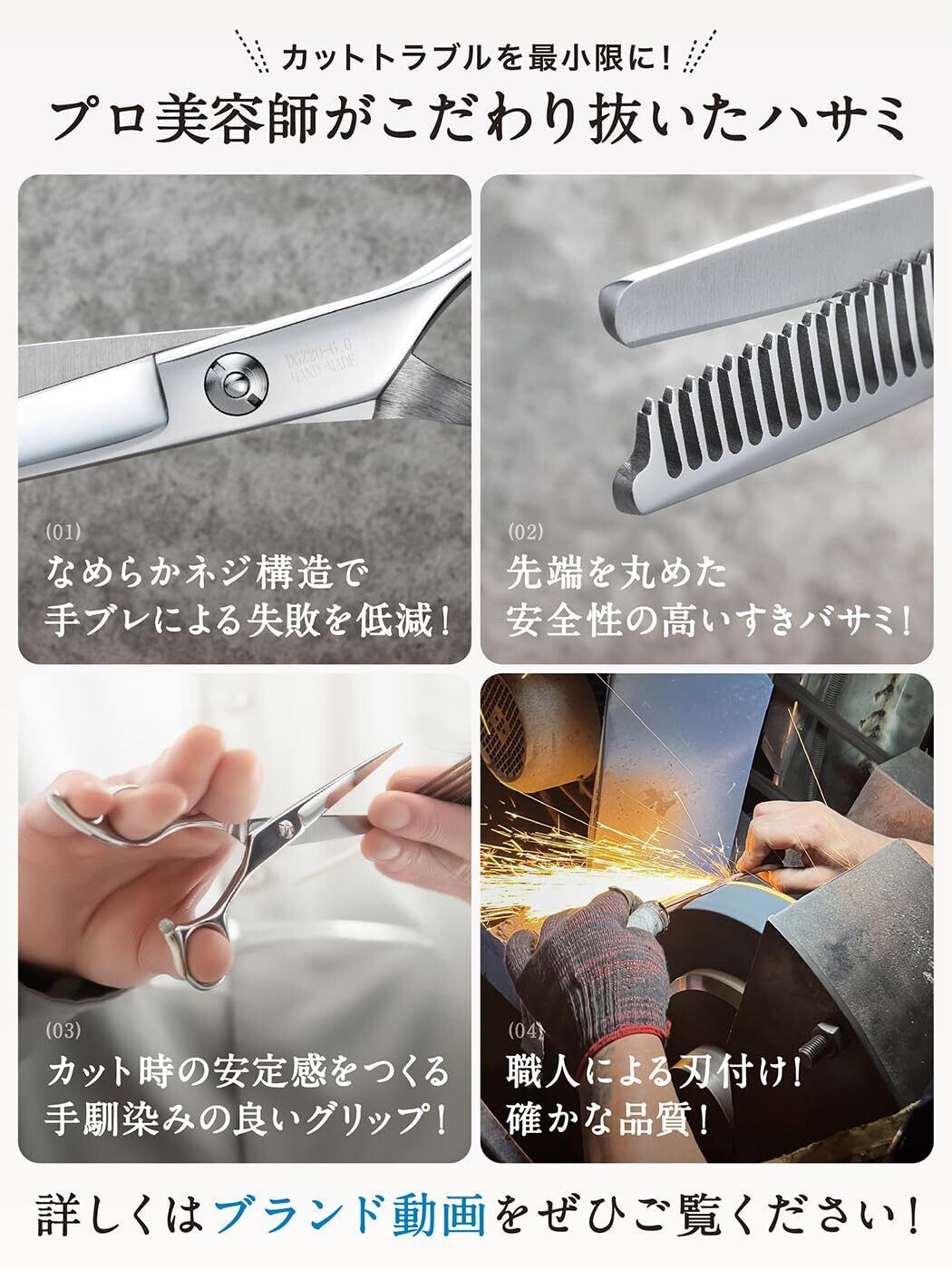 カットトラブルを最小限に！

プロ美容師がこだわり抜いたハサミ

DG220-6.0
HAND MADE

(01)
なめらかネジ構造で
手ブレによる失敗を低減！

(02)
先端を丸めた
安全性の高いすきバサミ！

(03)
カット時の安定感をつくる
手馴染みの良いグリップ！

(04)
職人による刃付け！
確かな品質！

詳しくはブランド動画をぜひご覧ください！