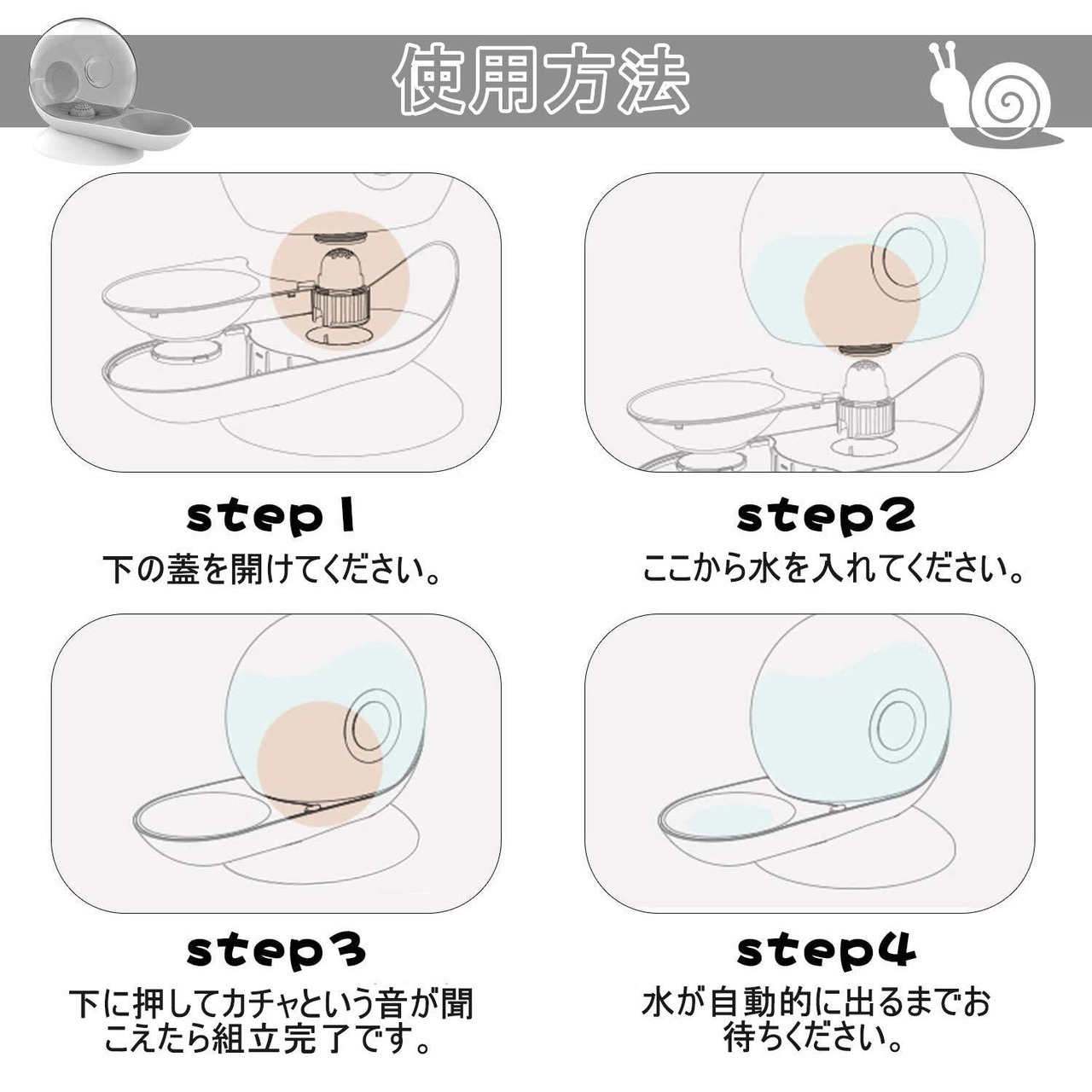 使用方法

step1
下の蓋を開けてください。

step2
ここから水を入れてください。

step3
下に押してカチャという音が聞こえたら組立完了です。

step4
水が自動的に出るまでお待ちください。